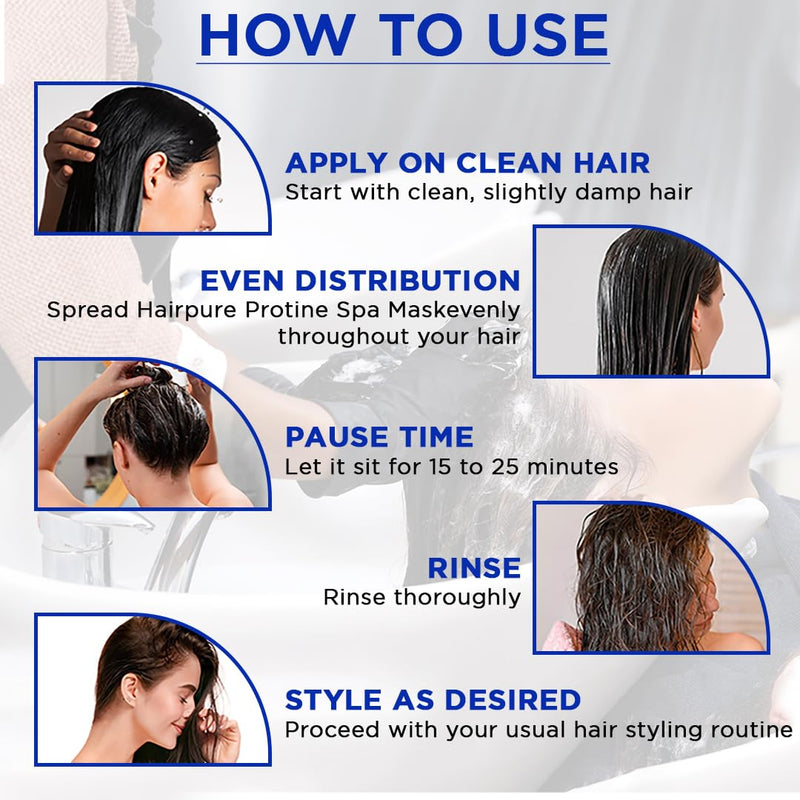 HOW TO USE

APPLY ON CLEAN HAIR
Start with clean, slightly damp hair

EVEN DISTRIBUTION
Spread Hairpure Protine Spa Maskevenly throughout your hair

PAUSE TIME
Let it sit for 15 to 25 minutes

RINSE
Rinse thoroughly

STYLE AS DESIRED
Proceed with your usual hair styling routine