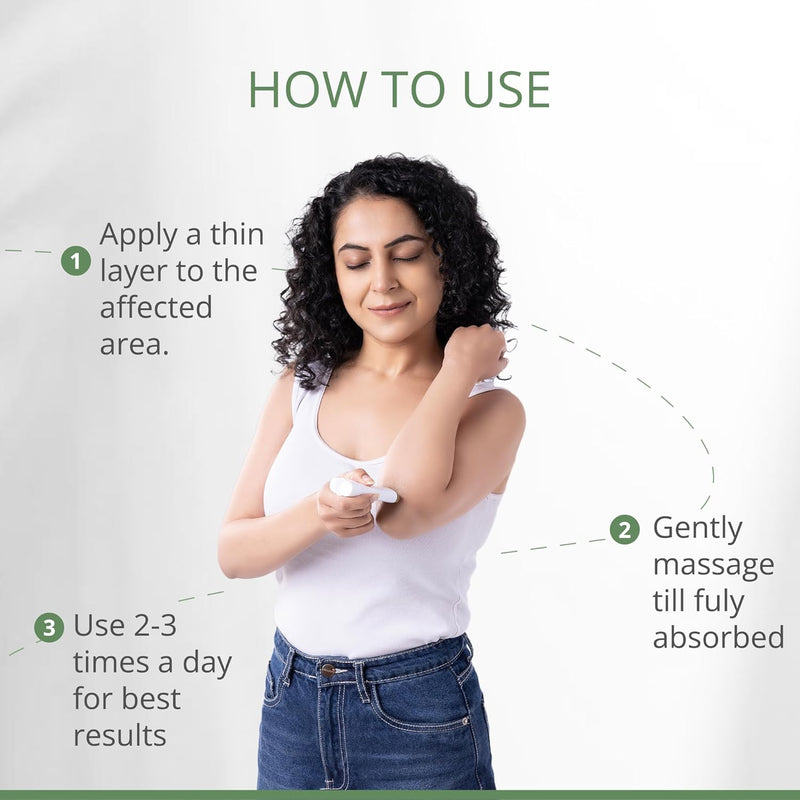 HOW TO USE

1 Apply a thin layer to the affected area.

2 Gently massage till fuly absorbed

3 Use 2-3 times a day for best results