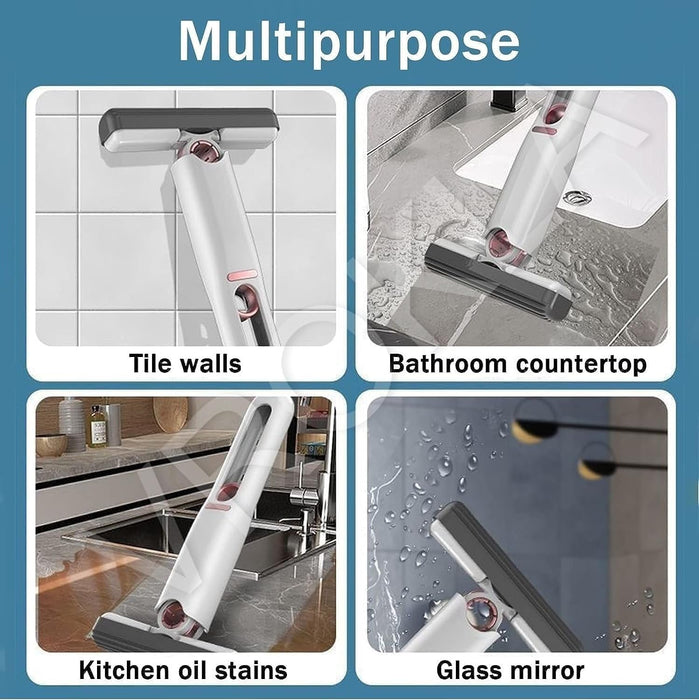 Multipurpose

Tile walls

Bathroom countertop

Kitchen oil stains

Glass mirror