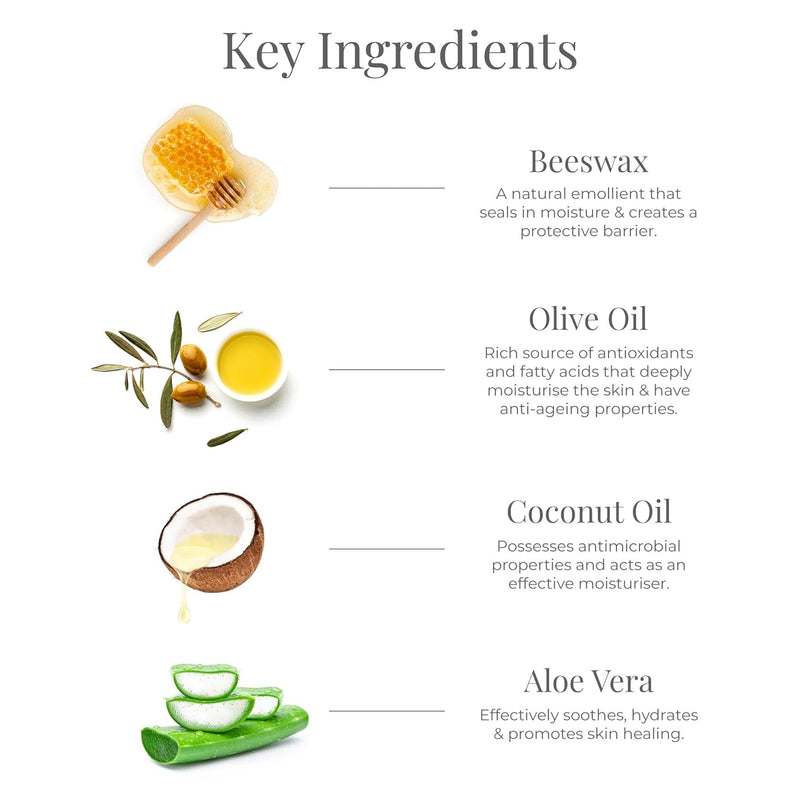 Key Ingredients

Beeswax
A natural emollient that seals in moisture & creates a protective barrier.

Olive Oil
Rich source of antioxidants and fatty acids that deeply moisturise the skin & have anti-ageing properties.

Coconut Oil
Possesses antimicrobial properties and acts as an effective moisturiser.

Aloe Vera
Effectively soothes, hydrates & promotes skin healing.