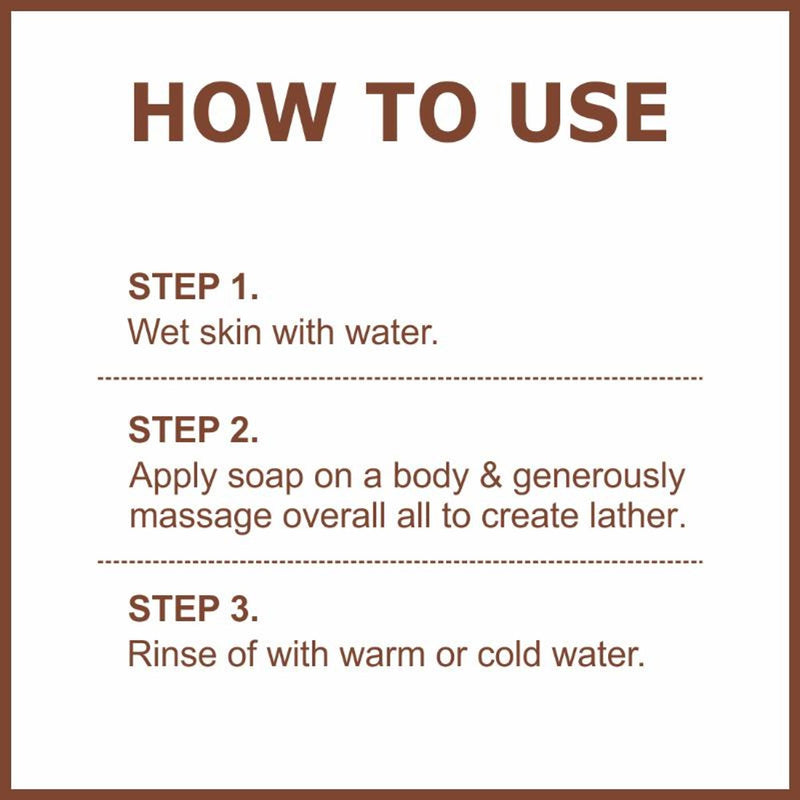 HOW TO USE

STEP 1.
Wet skin with water.

STEP 2.
Apply soap on a body & generously massage overall all to create lather.

STEP 3.
Rinse of with warm or cold water.