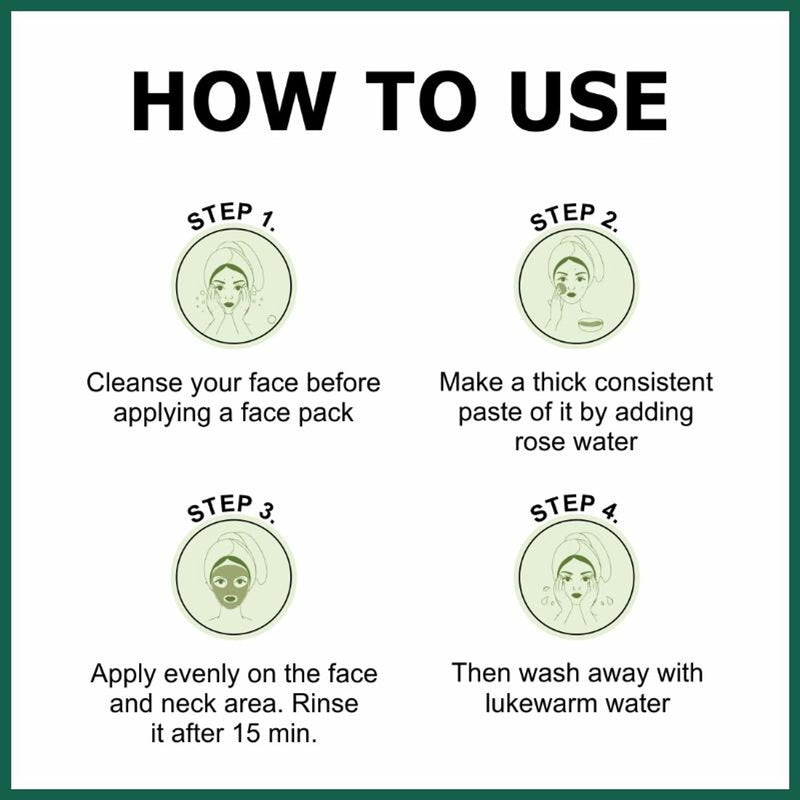 HOW TO USE

STEP 1.

Cleanse your face before applying a face pack

STEP 2.

Make a thick consistent paste of it by adding rose water

STEP 3.

Apply evenly on the face and neck area. Rinse it after 15 min.

STEP 4.

Then wash away with lukewarm water