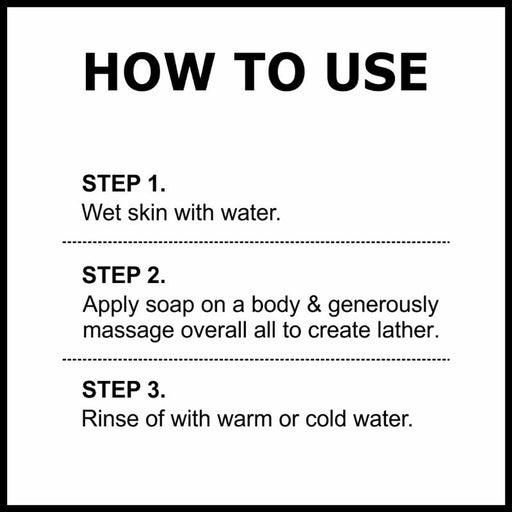 HOW TO USE

STEP 1.
Wet skin with water.

STEP 2.
Apply soap on a body & generously massage overall all to create lather.

STEP 3.
Rinse of with warm or cold water.