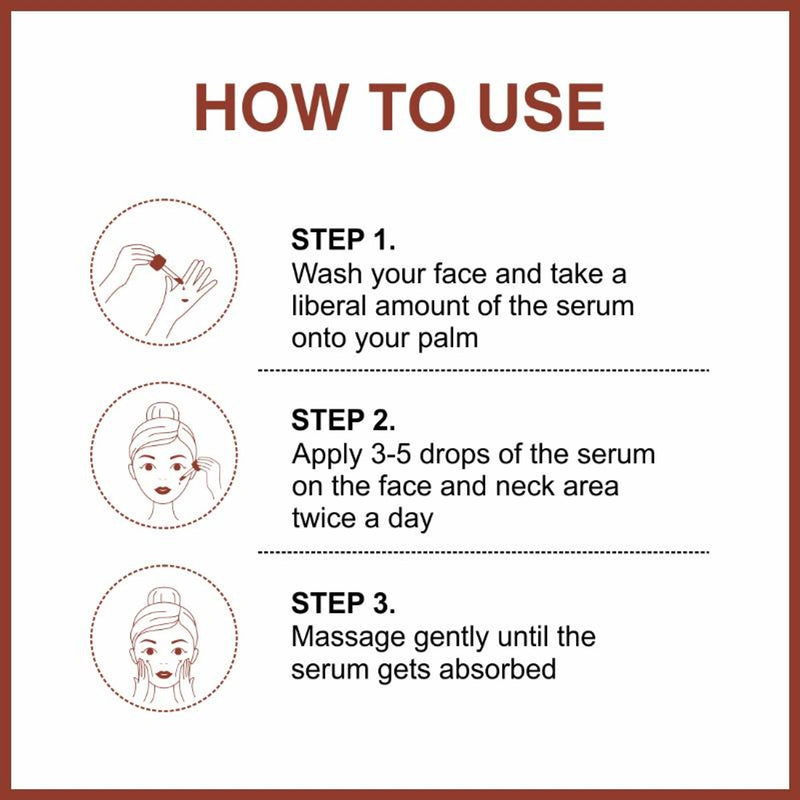 HOW TO USE

STEP 1.
Wash your face and take a liberal amount of the serum onto your palm

STEP 2.
Apply 3-5 drops of the serum on the face and neck area twice a day

STEP 3.
Massage gently until the serum gets absorbed