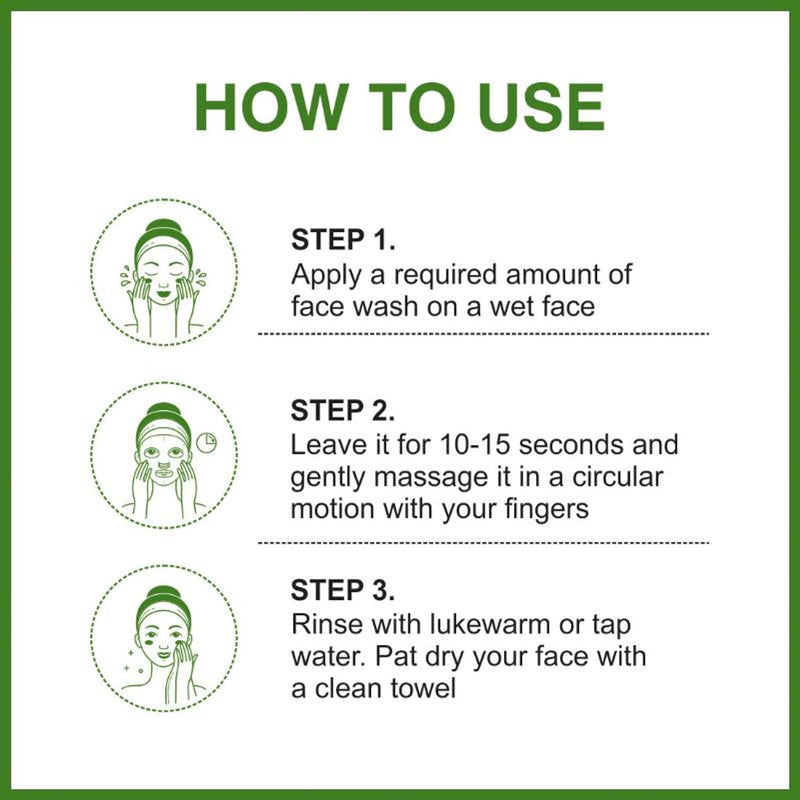 HOW TO USE

STEP 1.
Apply a required amount of face wash on a wet face

STEP 2.
Leave it for 10-15 seconds and gently massage it in a circular motion with your fingers

STEP 3.
Rinse with lukewarm or tap water. Pat dry your face with a clean towel