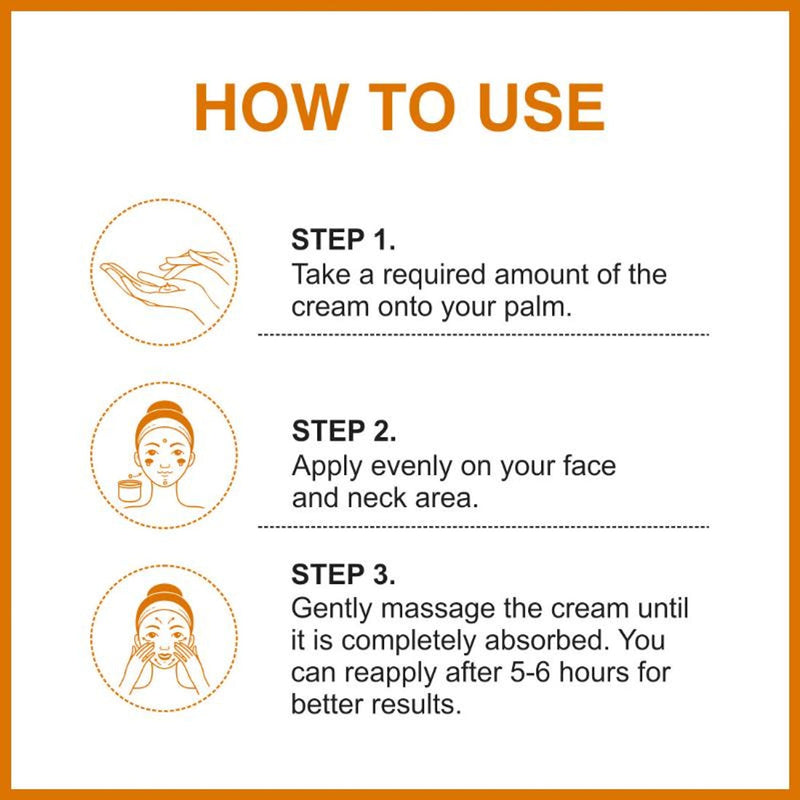 HOW TO USE

STEP 1.
Take a required amount of the cream onto your palm.

STEP 2.
Apply evenly on your face and neck area.

STEP 3.
Gently massage the cream until it is completely absorbed. You can reapply after 5-6 hours for better results.