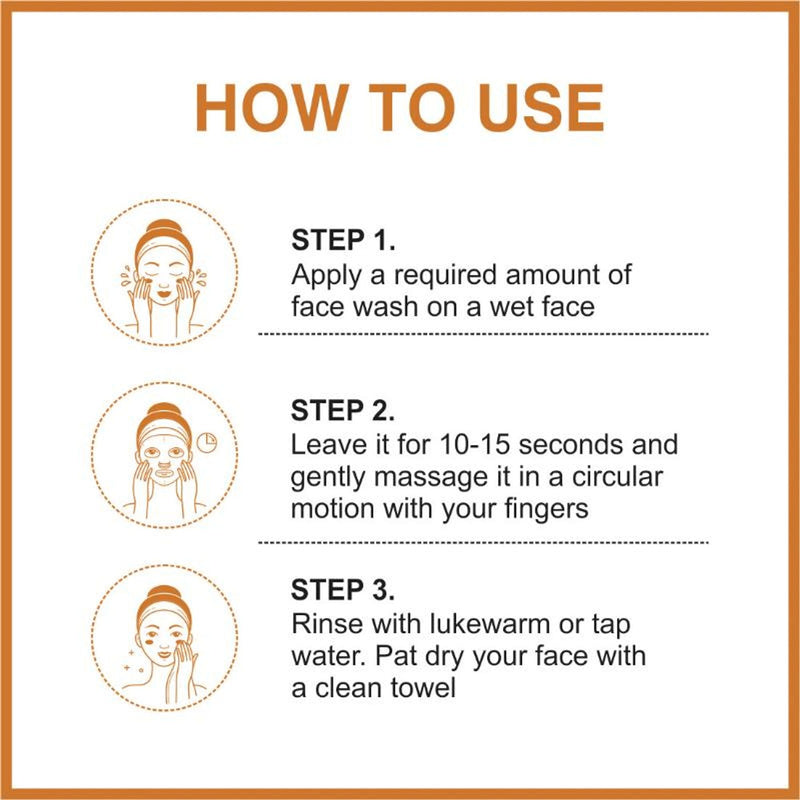 HOW TO USE

STEP 1.
Apply a required amount of face wash on a wet face

STEP 2.
Leave it for 10-15 seconds and gently massage it in a circular motion with your fingers

STEP 3.
Rinse with lukewarm or tap water. Pat dry your face with a clean towel