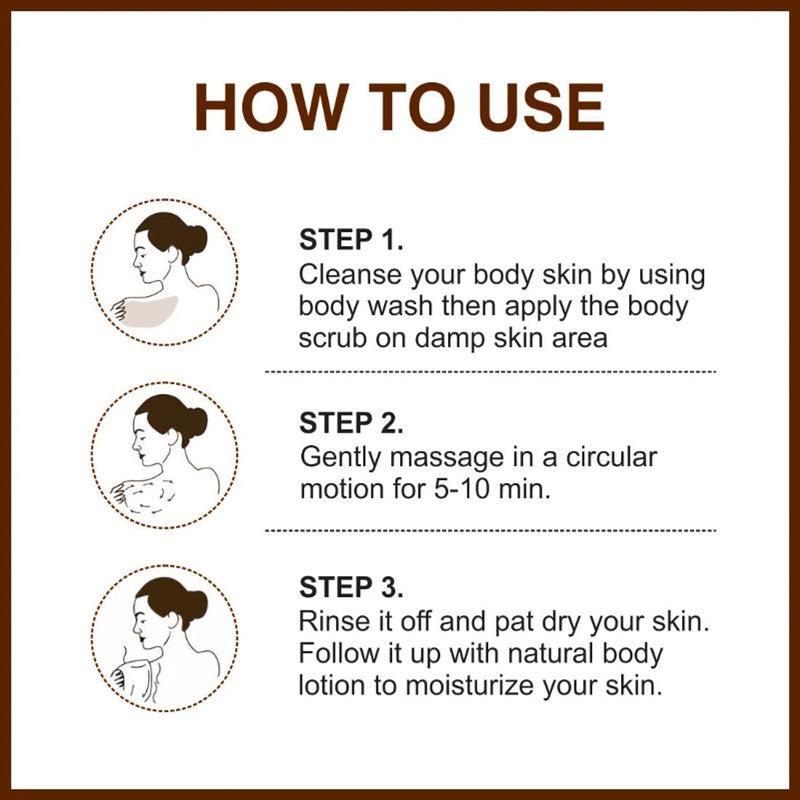 HOW TO USE

STEP 1.
Cleanse your body skin by using body wash then apply the body scrub on damp skin area

STEP 2.
Gently massage in a circular motion for 5-10 min.

STEP 3.
Rinse it off and pat dry your skin. Follow it up with natural body lotion to moisturize your skin.