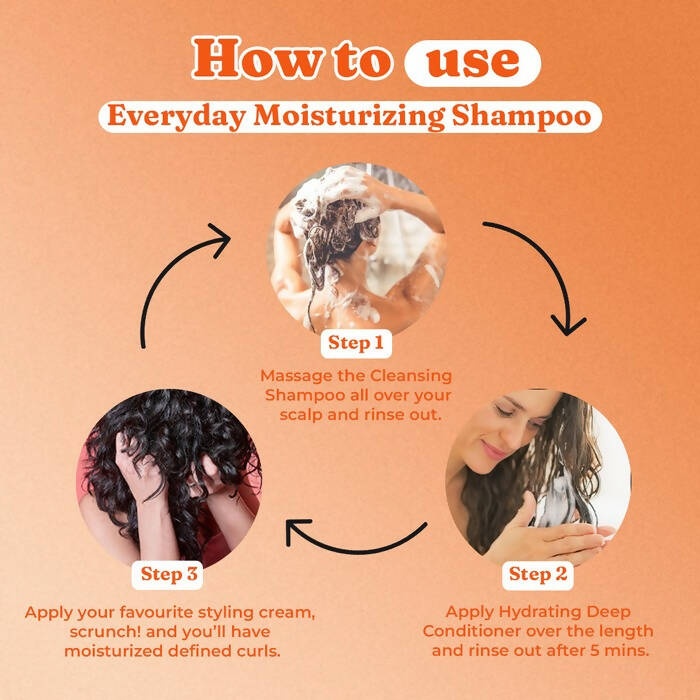 How to use
Everyday Moisturizing Shampoo

Step 1
Massage the Cleansing Shampoo all over your scalp and rinse out.

Step 2
Apply Hydrating Deep Conditioner over the length and rinse out after 5 mins.

Step 3
Apply your favourite styling cream, scrunch! and you'll have moisturized defined curls.