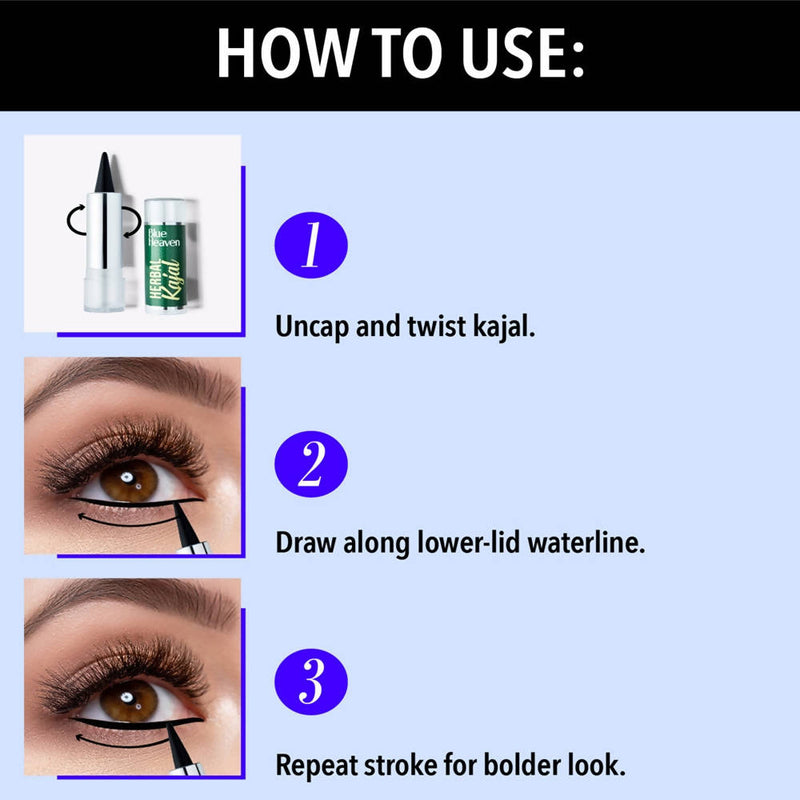 HOW TO USE:

Blue heaven
HERBAL Kajal

1

Uncap and twist kajal.

2

Draw along lower-lid waterline.

3

Repeat stroke for bolder look.