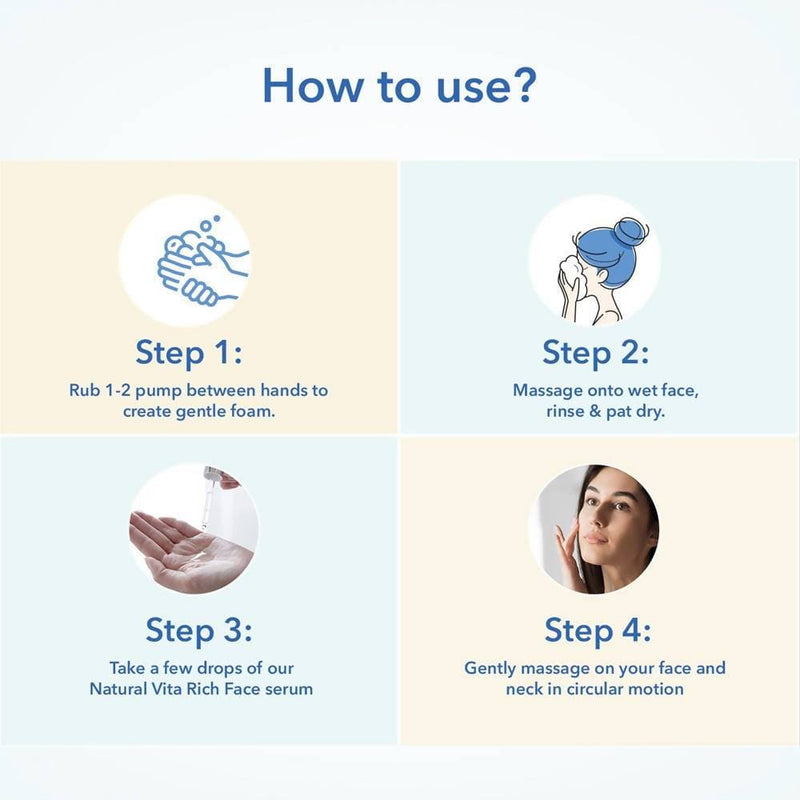 How to use?

Step 1:
Rub 1-2 pump between hands to create gentle foam.

Step 2:
Massage onto wet face, rinse & pat dry.

Step 3:
Take a few drops of our Natural Vita Rich Face serum

Step 4:
Gently massage on your face and neck in circular motion