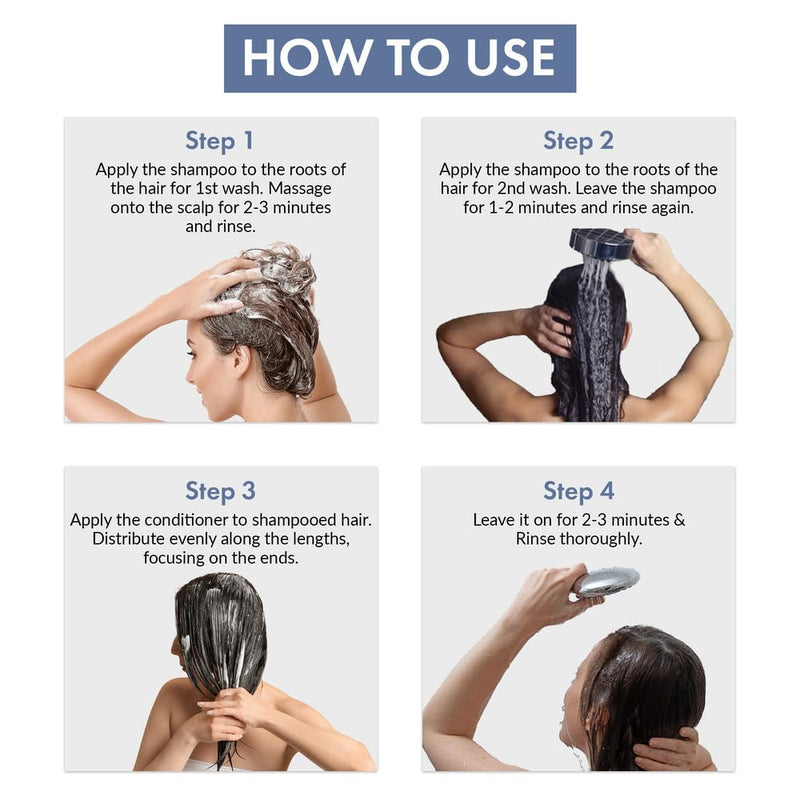 HOW TO USE

Step 1
Apply the shampoo to the roots of the hair for 1st wash. Massage onto the scalp for 2-3 minutes and rinse.

Step 2
Apply the shampoo to the roots of the hair for 2nd wash. Leave the shampoo for 1-2 minutes and rinse again.

Step 3
Apply the conditioner to shampooed hair. Distribute evenly along the lengths, focusing on the ends.

Step 4
Leave it on for 2-3 minutes & Rinse thoroughly.