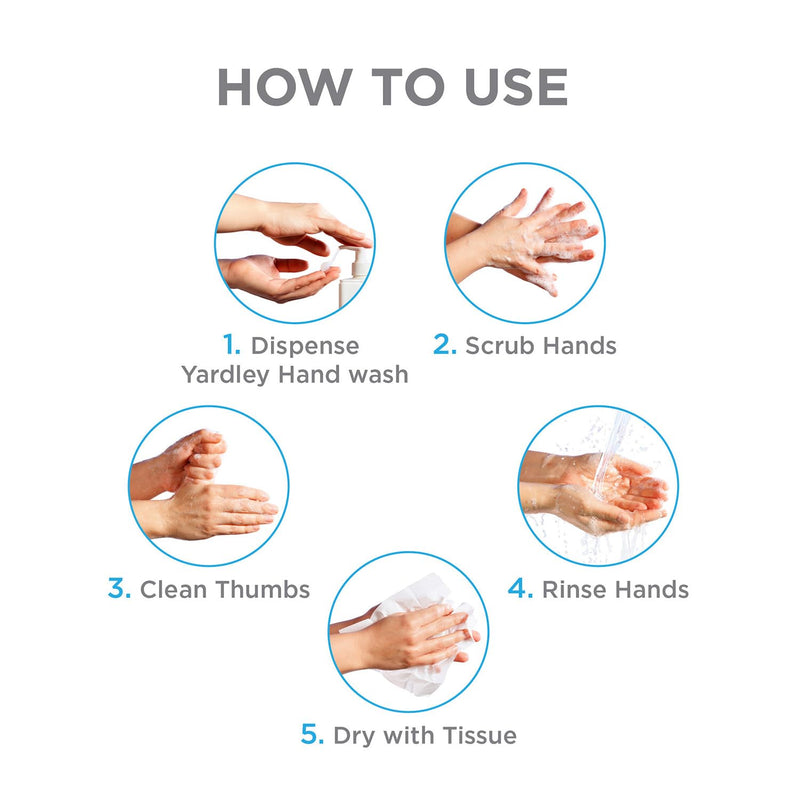 HOW TO USE

1. Dispense Yardley Hand wash

2. Scrub Hands

3. Clean Thumbs

4. Rinse Hands

5. Dry with Tissue