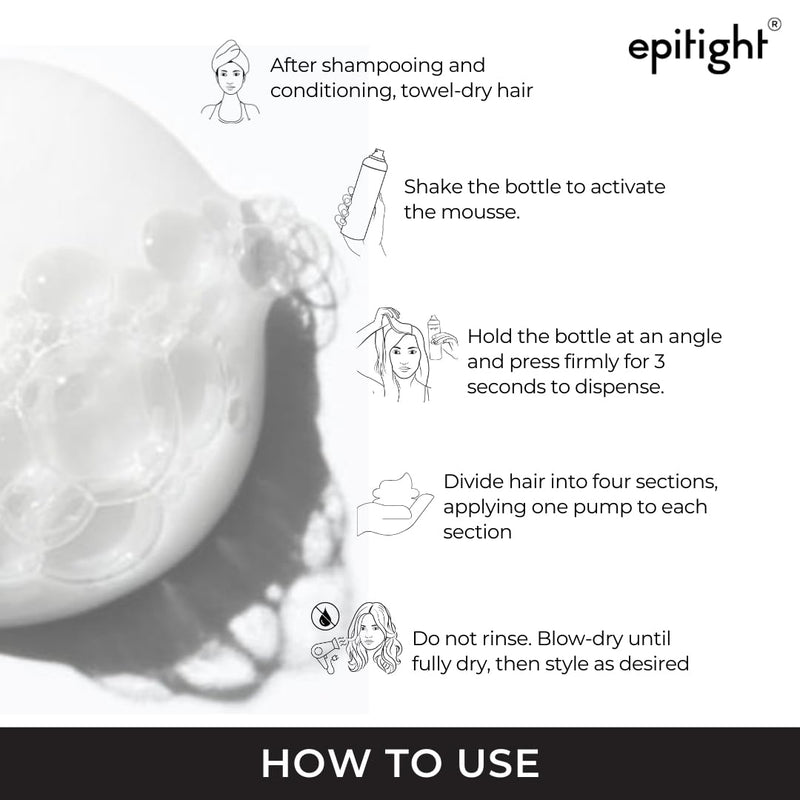 epitight®

After shampooing and conditioning, towel-dry hair

Shake the bottle to activate the mousse.

Hold the bottle at an angle and press firmly for 3 seconds to dispense.

Divide hair into four sections, applying one pump to each section

Do not rinse. Blow-dry until fully dry, then style as desired

HOW TO USE