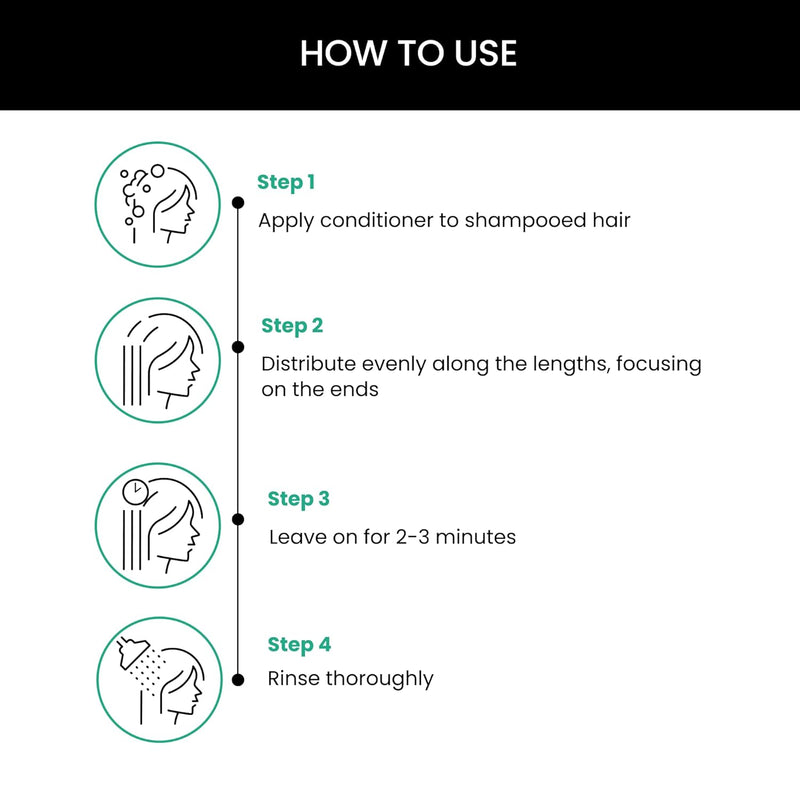 HOW TO USE

Step 1
Apply conditioner to shampooed hair

Step 2
Distribute evenly along the lengths, focusing on the ends

Step 3
Leave on for 2-3 minutes

Step 4
Rinse thoroughly