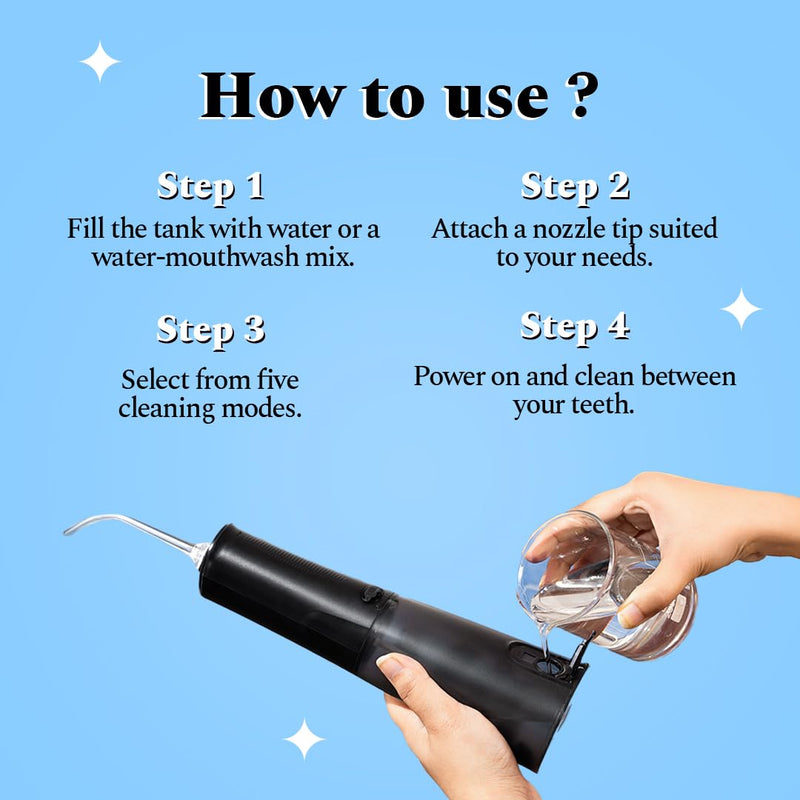 How to use ?

Step 1
Fill the tank with water or a water-mouthwash mix.

Step 2
Attach a nozzle tip suited to your needs.

Step 3
Select from five cleaning modes.

Step 4
Power on and clean between your teeth.