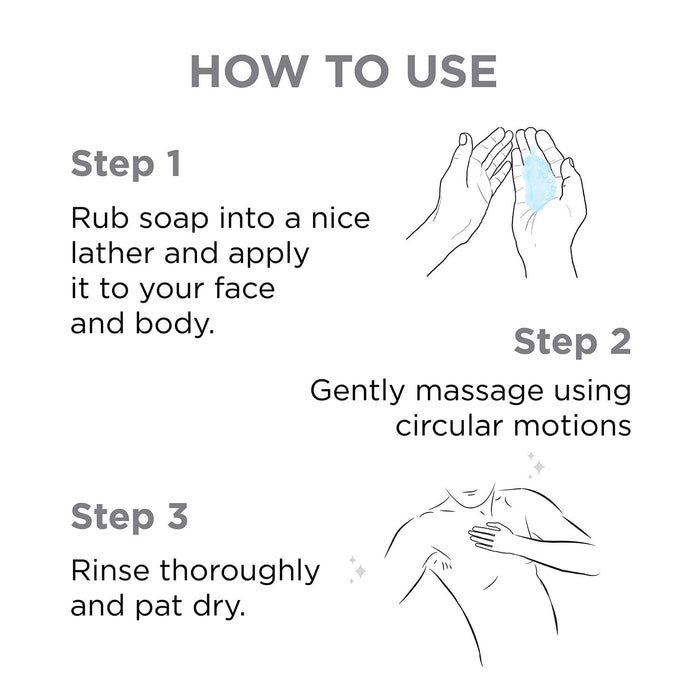 HOW TO USE

Step 1

Rub soap into a nice lather and apply it to your face and body.

Step 2

Gently massage using circular motions

Step 3

Rinse thoroughly and pat dry.