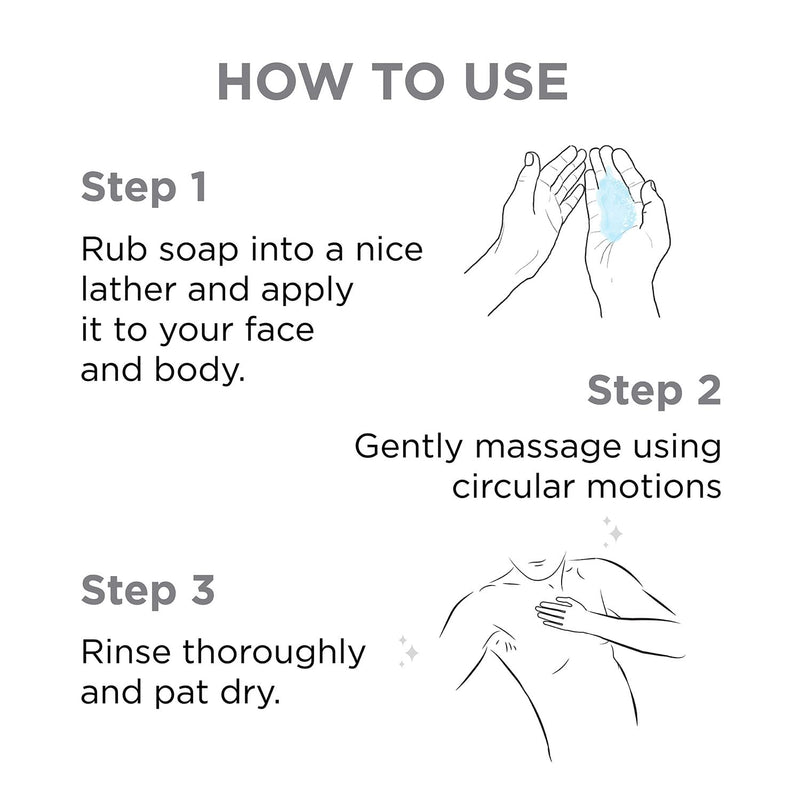 HOW TO USE

Step 1

Rub soap into a nice lather and apply it to your face and body.

Step 2

Gently massage using circular motions

Step 3

Rinse thoroughly and pat dry.