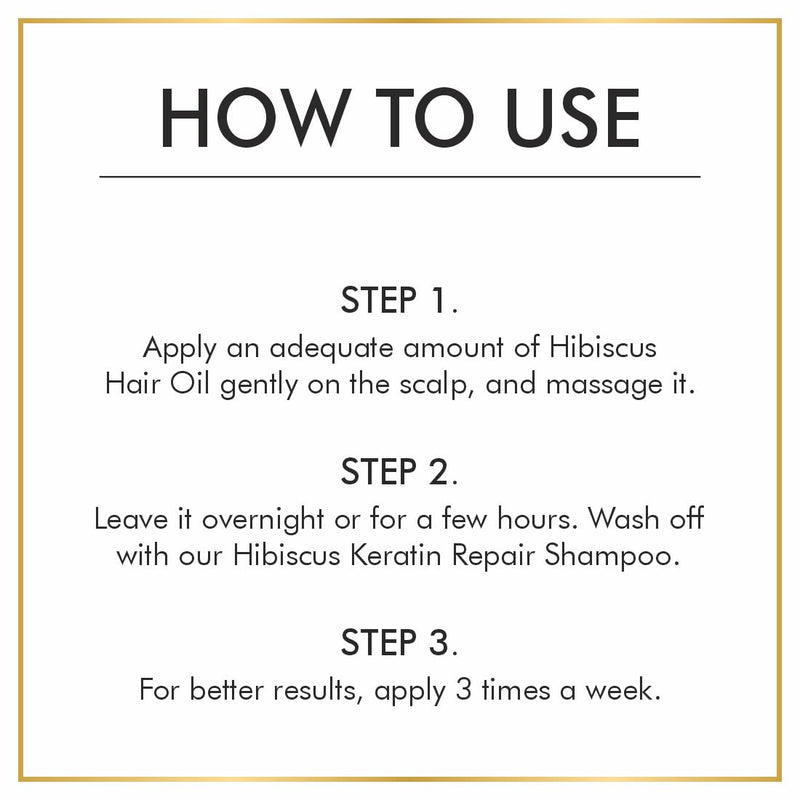 HOW TO USE

STEP 1.
Apply an adequate amount of Hibiscus Hair Oil gently on the scalp, and massage it.

STEP 2.
Leave it overnight or for a few hours. Wash off with our Hibiscus Keratin Repair Shampoo.

STEP 3.
For better results, apply 3 times a week.