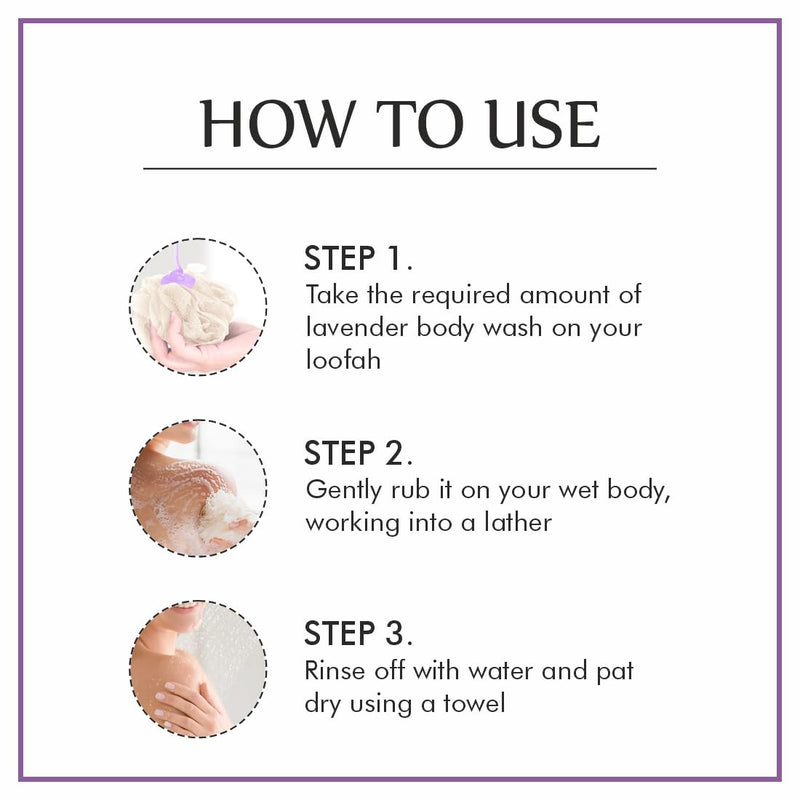 HOW TO USE

STEP 1.
Take the required amount of lavender body wash on your loofah

STEP 2.
Gently rub it on your wet body, working into a lather

STEP 3.
Rinse off with water and pat dry using a towel