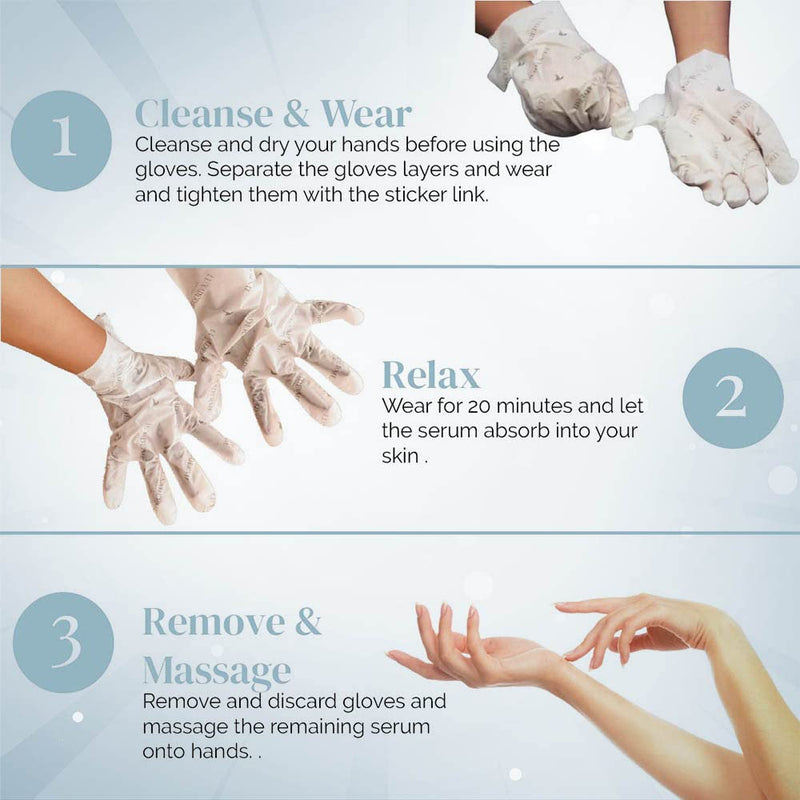 1

Cleanse & Wear

Cleanse and dry your hands before using the gloves. Separate the gloves layers and wear and tighten them with the sticker link.

Relax

Wear for 20 minutes and let the serum absorb into your skin .

2

3

Remove & Massage

Remove and discard gloves and massage the remaining serum onto hands. .