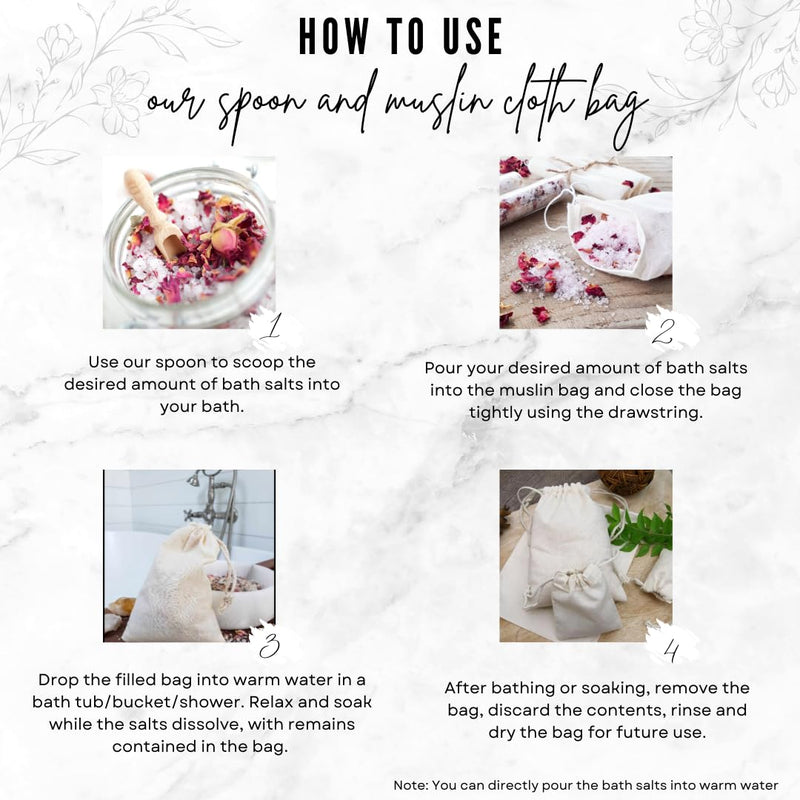 HOW TO USE
our spoon and muslin cloth bag

1
Use our spoon to scoop the desired amount of bath salts into your bath.

2
Pour your desired amount of bath salts into the muslin bag and close the bag tightly using the drawstring.

3
Drop the filled bag into warm water in a bath tub/bucket/shower. Relax and soak while the salts dissolve, with remains contained in the bag.

4
After bathing or soaking, remove the bag, discard the contents, rinse and dry the bag for future use.

Note: You can directly pour the bath salts into warm water