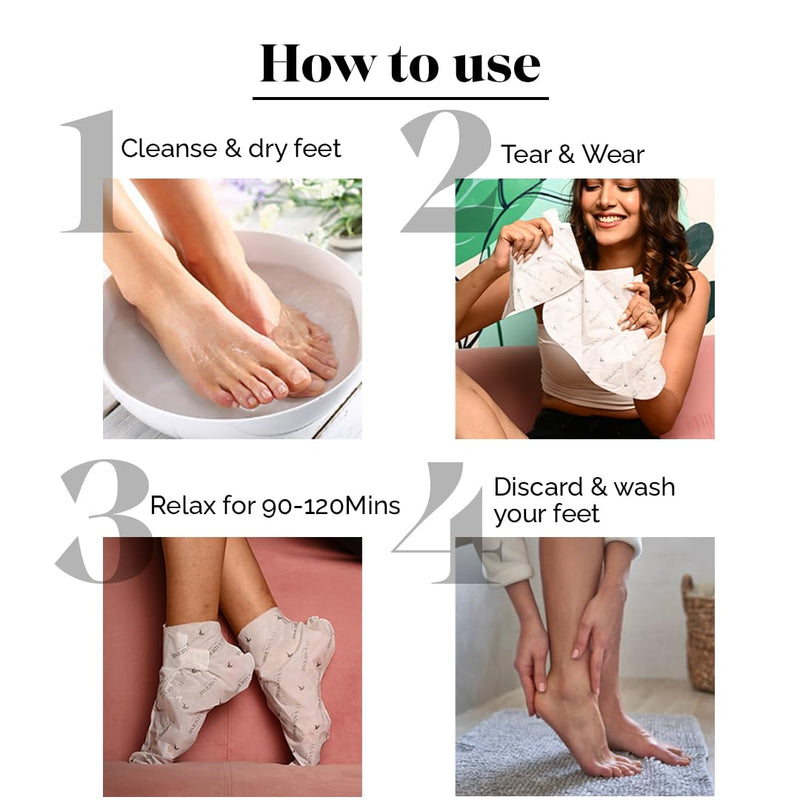 How to use

1 Cleanse & dry feet

2 Tear & Wear

3 Relax for 90-120Mins

4 Discard & wash your feet