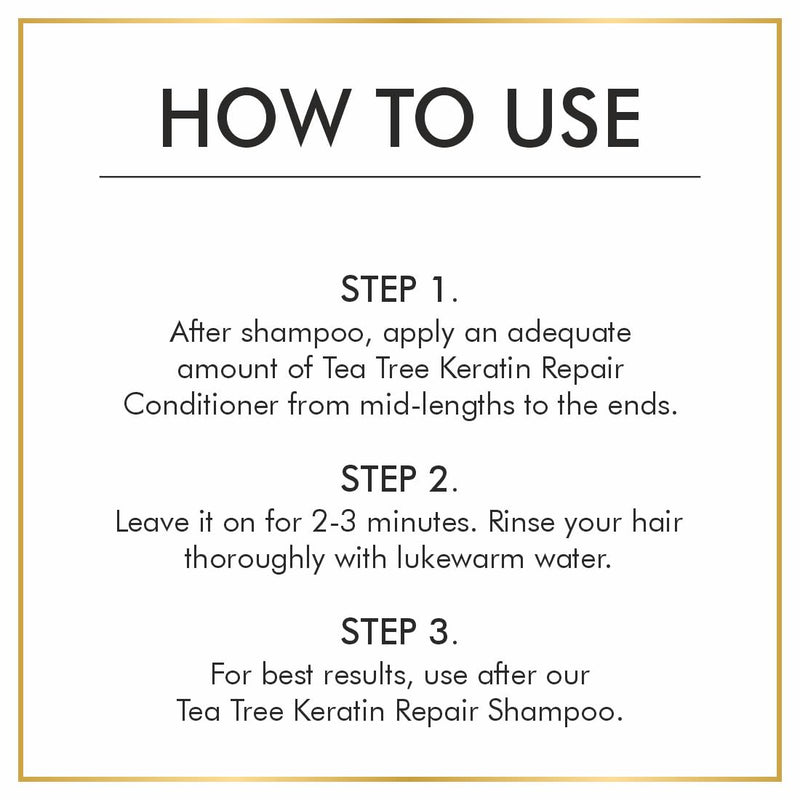 HOW TO USE

STEP 1.
After shampoo, apply an adequate amount of Tea Tree Keratin Repair Conditioner from mid-lengths to the ends.

STEP 2.
Leave it on for 2-3 minutes. Rinse your hair thoroughly with lukewarm water.

STEP 3.
For best results, use after our Tea Tree Keratin Repair Shampoo.