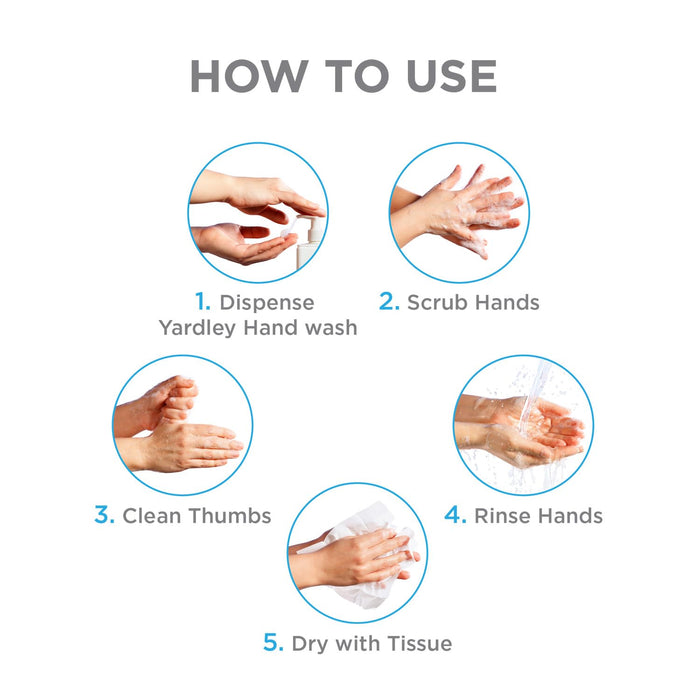 HOW TO USE

1. Dispense Yardley Hand wash

2. Scrub Hands

3. Clean Thumbs

4. Rinse Hands

5. Dry with Tissue