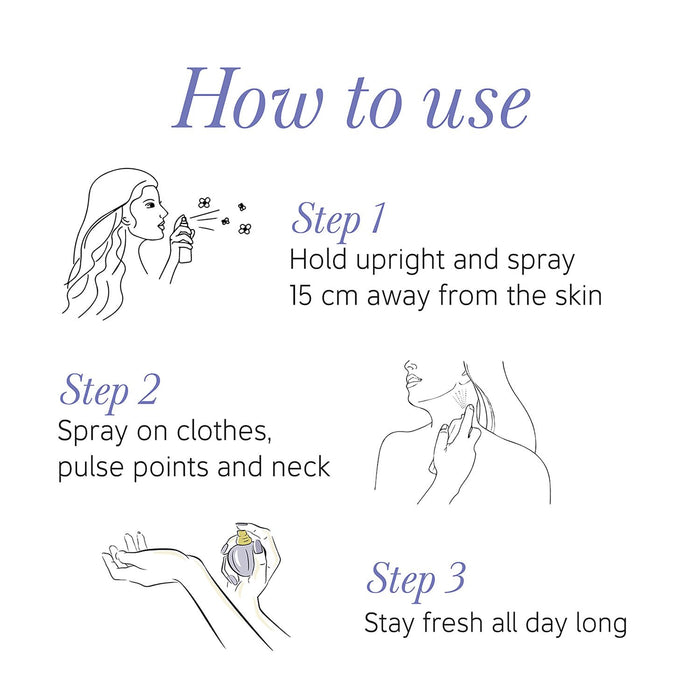 How to use

Step 1
Hold upright and spray 15 cm away from the skin

Step 2
Spray on clothes, pulse points and neck

Step 3
Stay fresh all day long