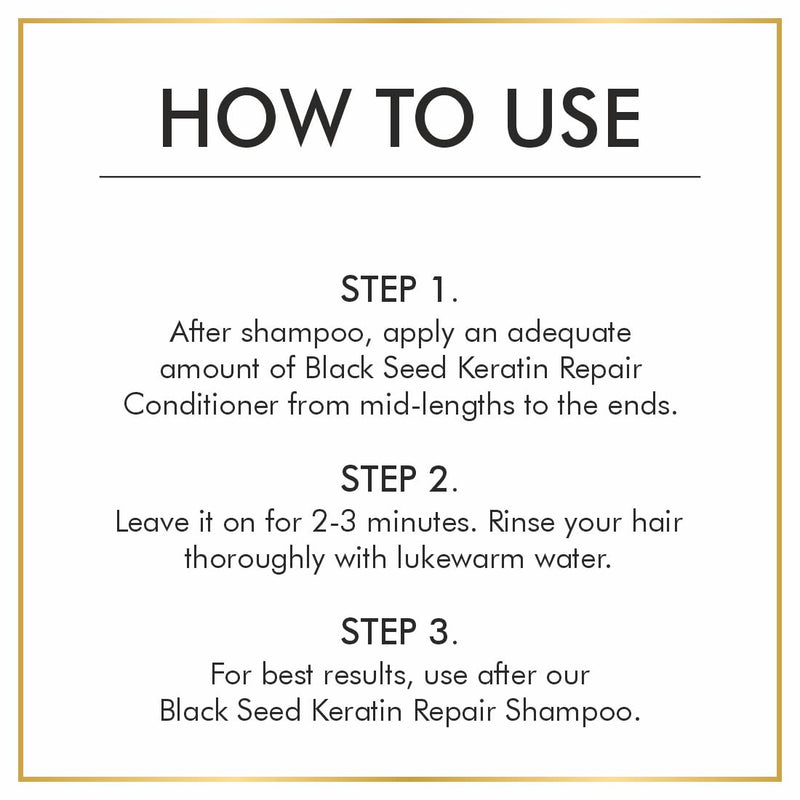 HOW TO USE

STEP 1.
After shampoo, apply an adequate amount of Black Seed Keratin Repair Conditioner from mid-lengths to the ends.

STEP 2.
Leave it on for 2-3 minutes. Rinse your hair thoroughly with lukewarm water.

STEP 3.
For best results, use after our Black Seed Keratin Repair Shampoo.