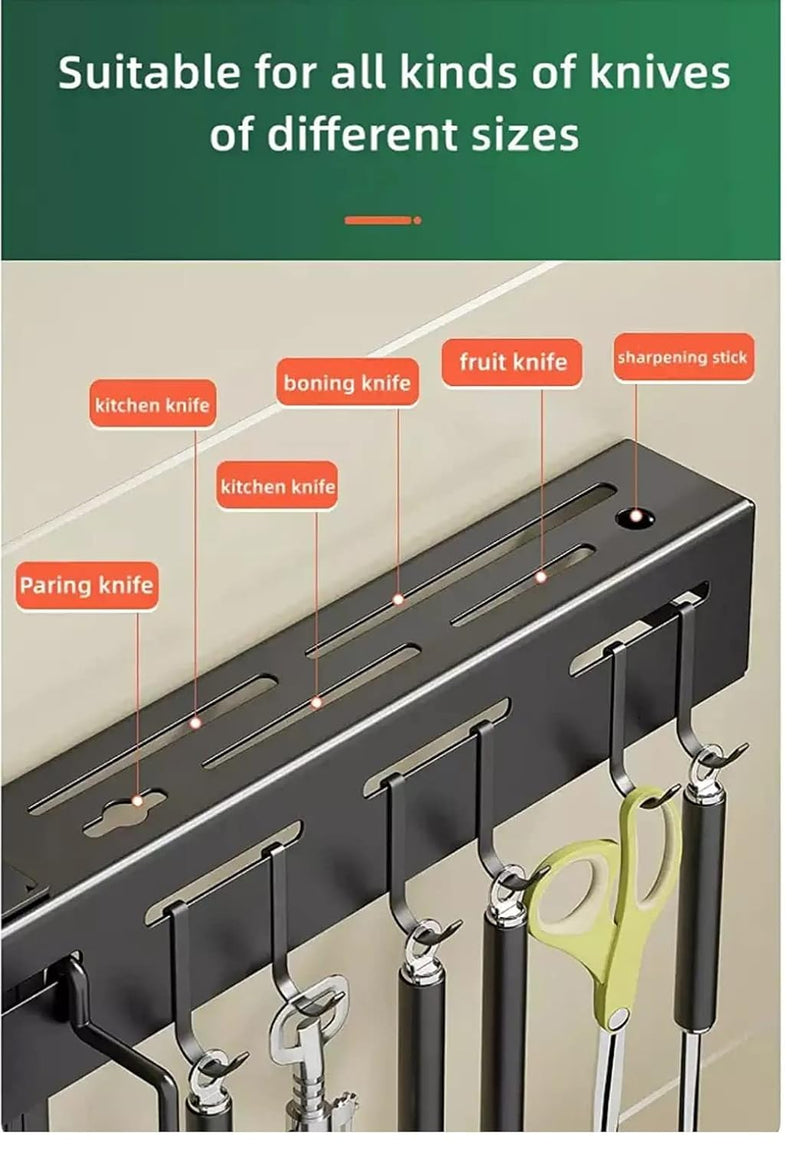 Suitable for all kinds of knives of different sizes

kitchen knife
boning knife
fruit knife
sharpening stick
kitchen knife
Paring knife