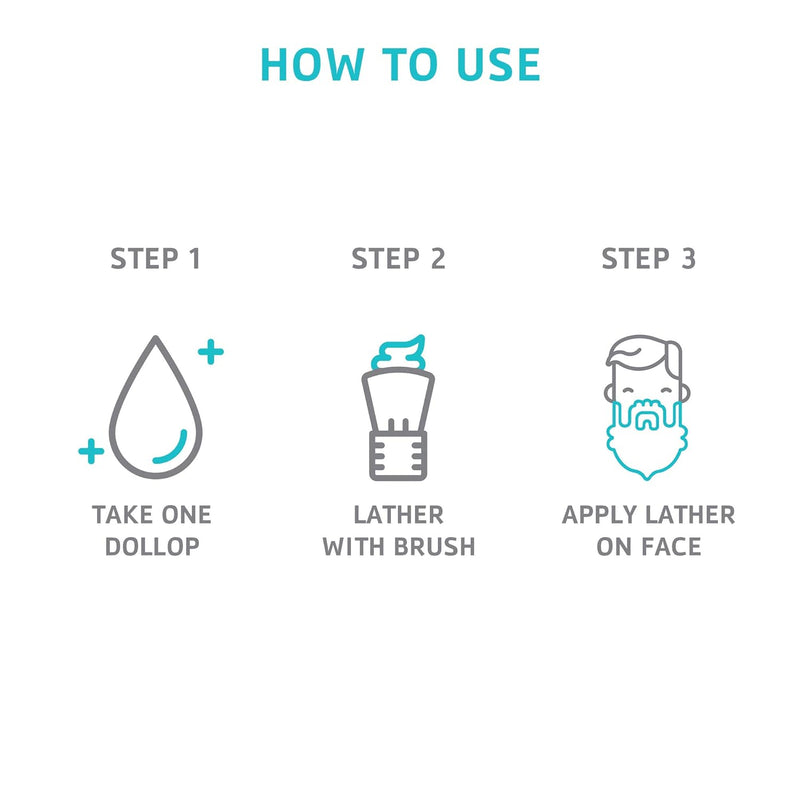 HOW TO USE

STEP 1

TAKE ONE DOLLOP

STEP 2

LATHER WITH BRUSH

STEP 3

APPLY LATHER ON FACE