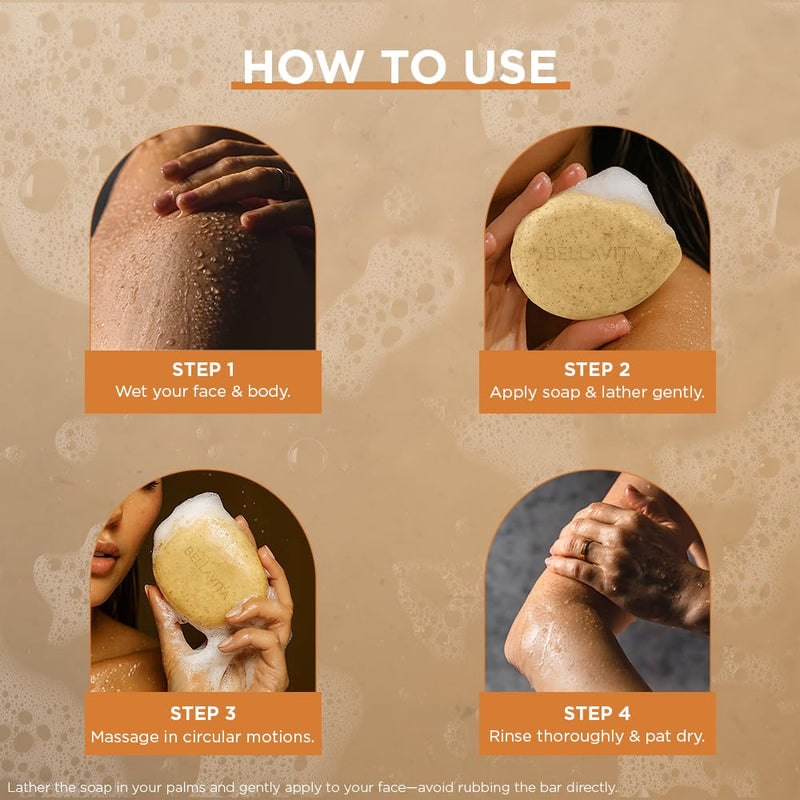 HOW TO USE

BELLAVITA

STEP 1
Wet your face & body.

STEP 2
Apply soap & lather gently.

BELLAVITA

STEP 3
Massage in circular motions.

STEP 4
Rinse thoroughly & pat dry.

Lather the soap in your palms and gently apply to your face—avoid rubbing the bar directly.