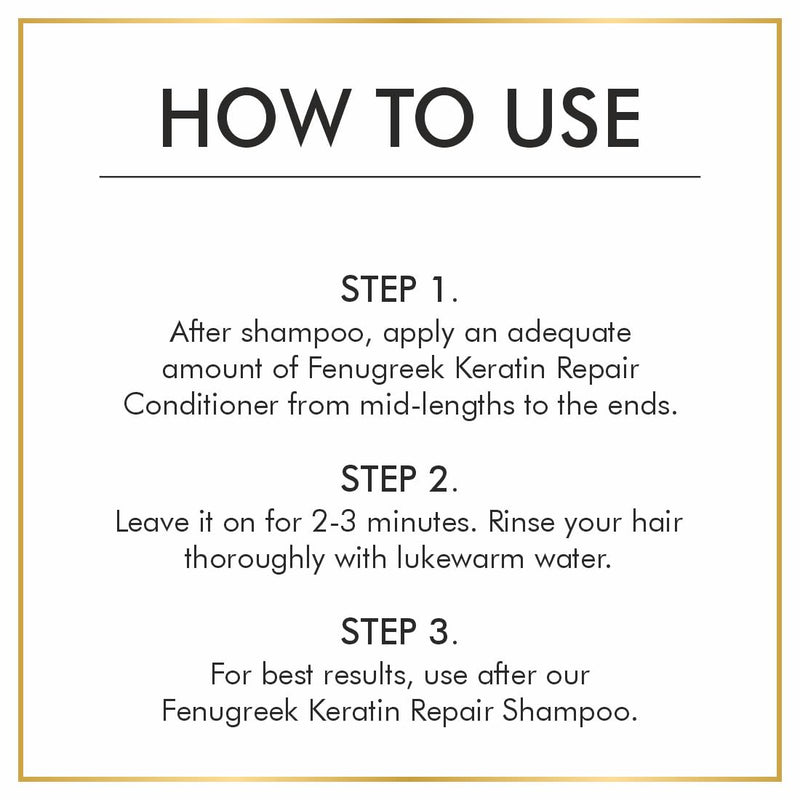 HOW TO USE

STEP 1.
After shampoo, apply an adequate amount of Fenugreek Keratin Repair Conditioner from mid-lengths to the ends.

STEP 2.
Leave it on for 2-3 minutes. Rinse your hair thoroughly with lukewarm water.

STEP 3.
For best results, use after our Fenugreek Keratin Repair Shampoo.