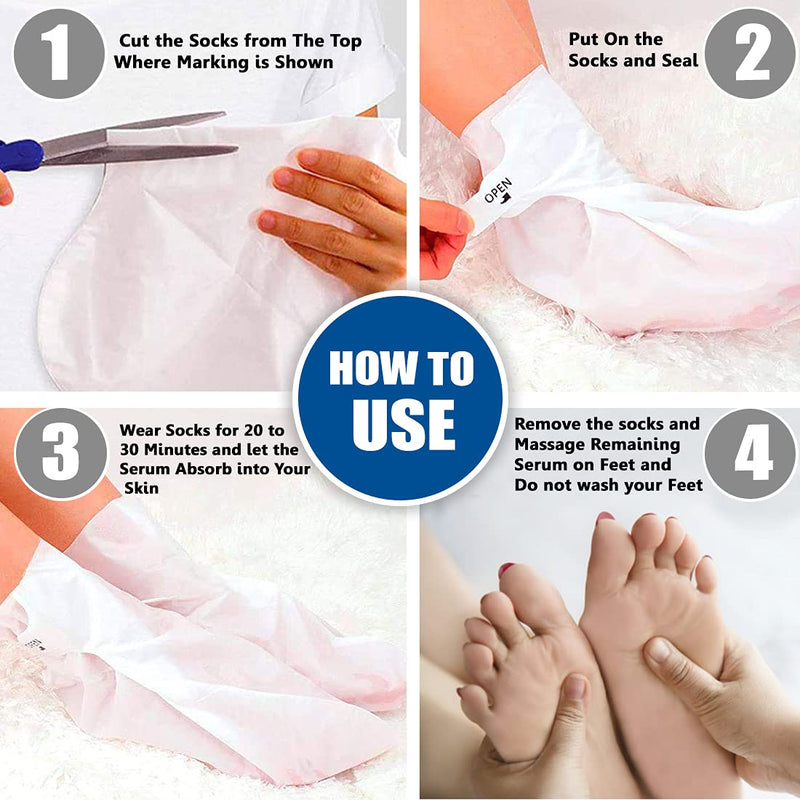 1
Cut the Socks from The Top Where Marking is Shown

Put On the Socks and Seal
2

OPEN

HOW TO USE

3
Wear Socks for 20 to 30 Minutes and let the Serum Absorb into Your Skin

Remove the socks and Massage Remaining Serum on Feet and Do not wash your Feet
4