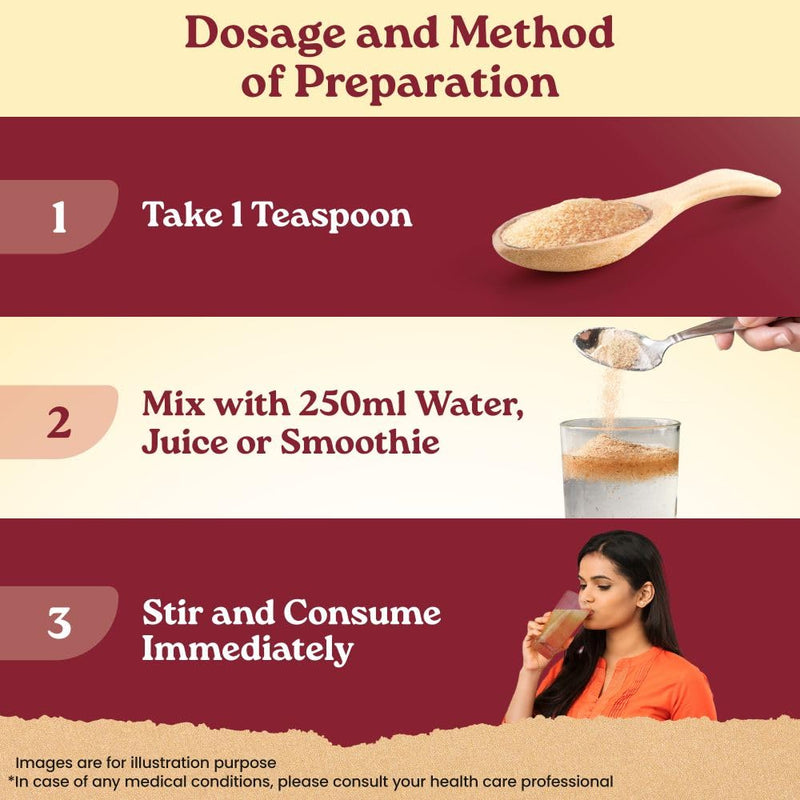 Dosage and Method of Preparation

1 Take 1 Teaspoon

2 Mix with 250ml Water, Juice or Smoothie

3 Stir and Consume Immediately

Images are for illustration purpose
*In case of any medical conditions, please consult your health care professional