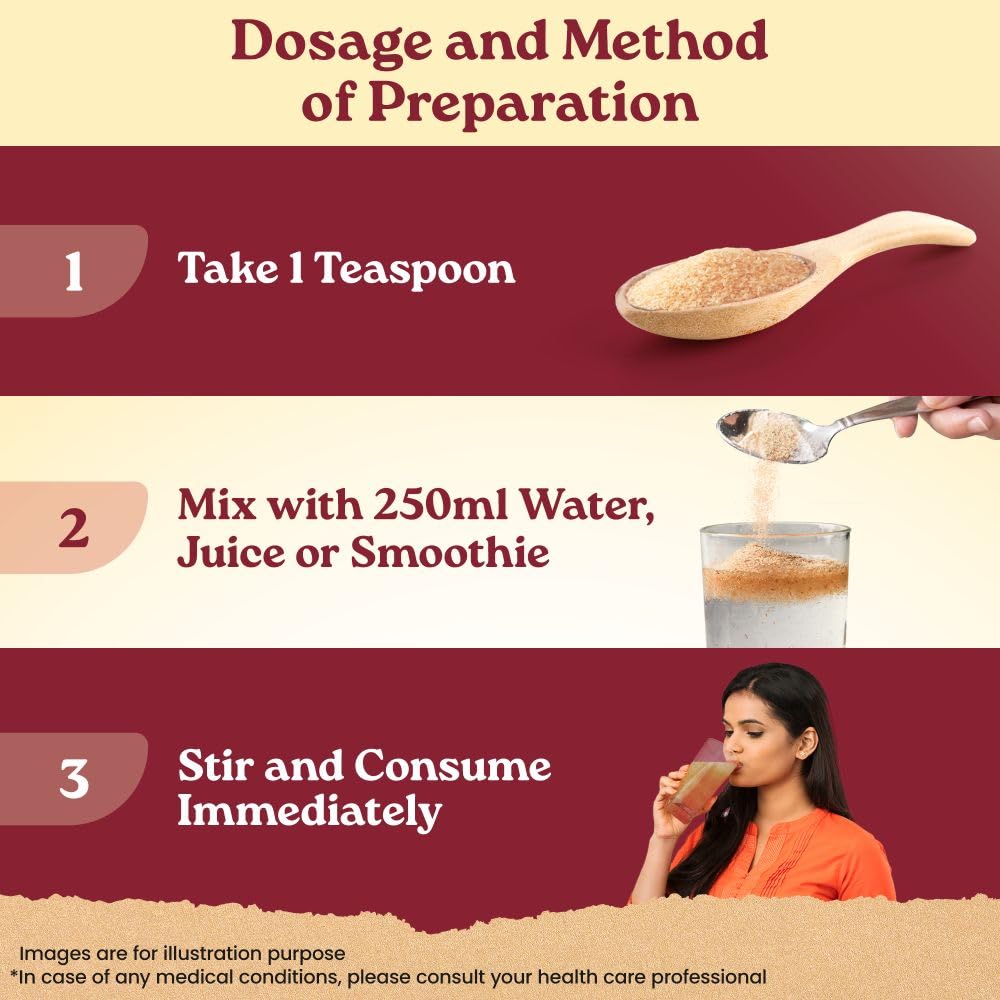 Dosage and Method of Preparation

1 Take 1 Teaspoon

2 Mix with 250ml Water, Juice or Smoothie

3 Stir and Consume Immediately

Images are for illustration purpose
*In case of any medical conditions, please consult your health care professional