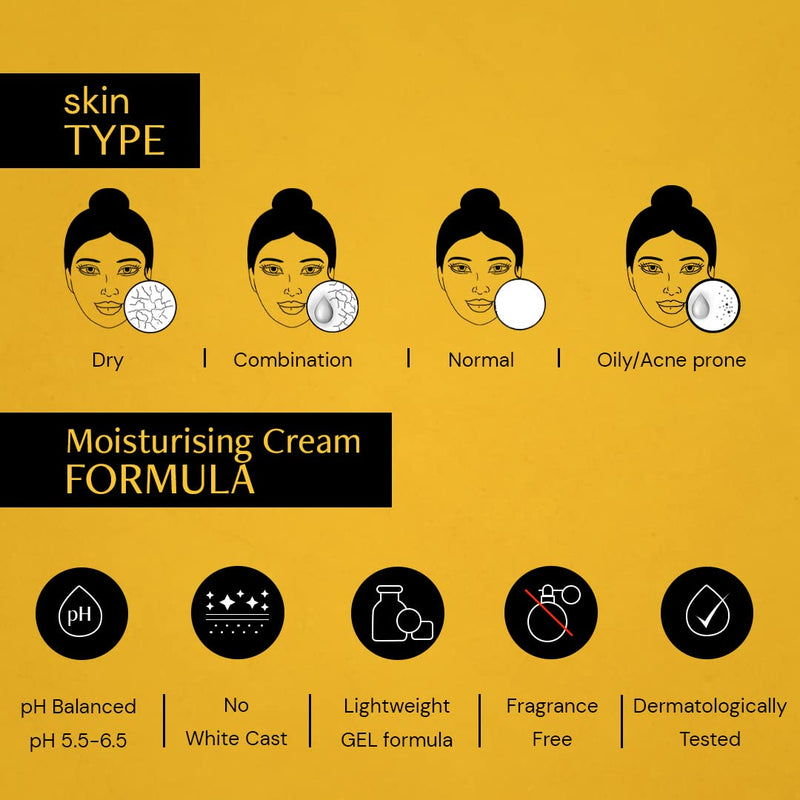 skin
TYPE

Dry | Combination | Normal | Oily/Acne prone

Moisturising Cream
FORMULA

pH

pH Balanced
pH 5.5-6.5

No
White Cast

Lightweight
GEL formula

Fragrance
Free

Dermatologically
Tested