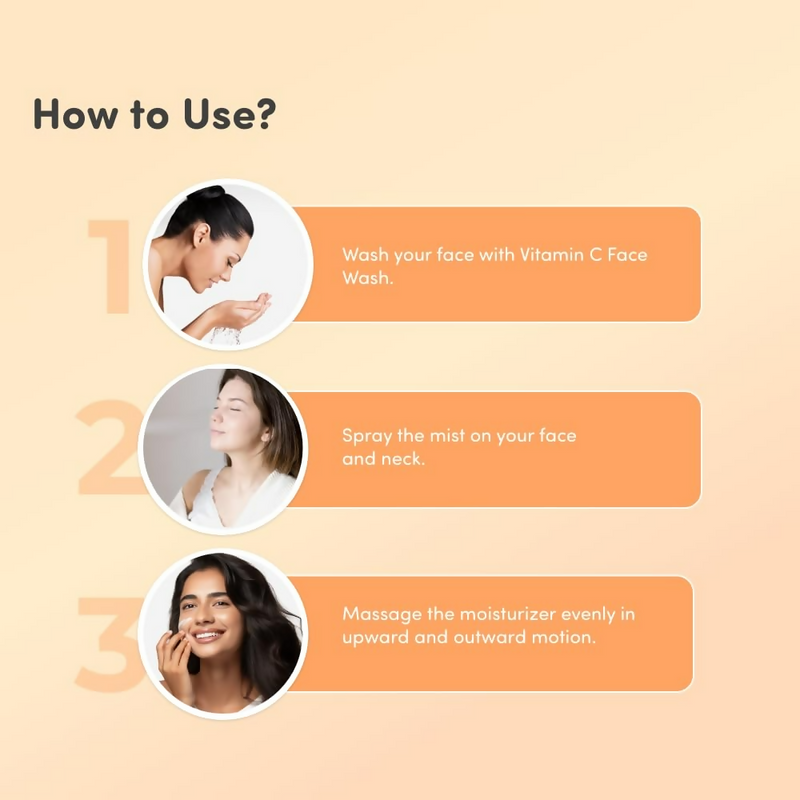 How to Use?

1

Wash your face with Vitamin C Face Wash.

2

Spray the mist on your face and neck.

3

Massage the moisturizer evenly in upward and outward motion.