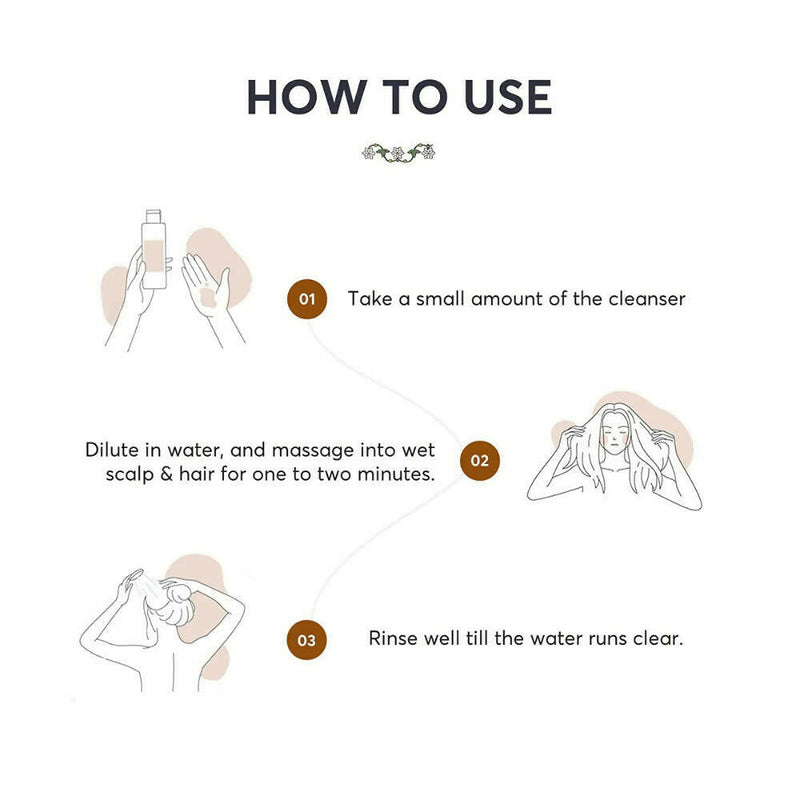 HOW TO USE

01 Take a small amount of the cleanser

Dilute in water, and massage into wet scalp & hair for one to two minutes. 02

03 Rinse well till the water runs clear.