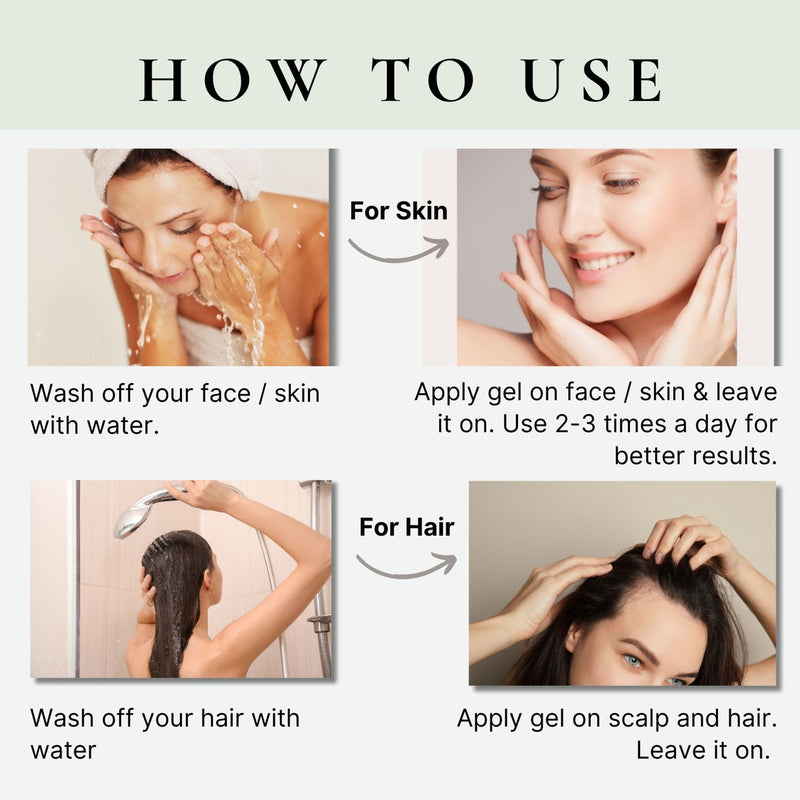 HOW TO USE

For Skin

Wash off your face / skin with water.

Apply gel on face / skin & leave it on. Use 2-3 times a day for better results.

For Hair

Wash off your hair with water

Apply gel on scalp and hair. Leave it on.