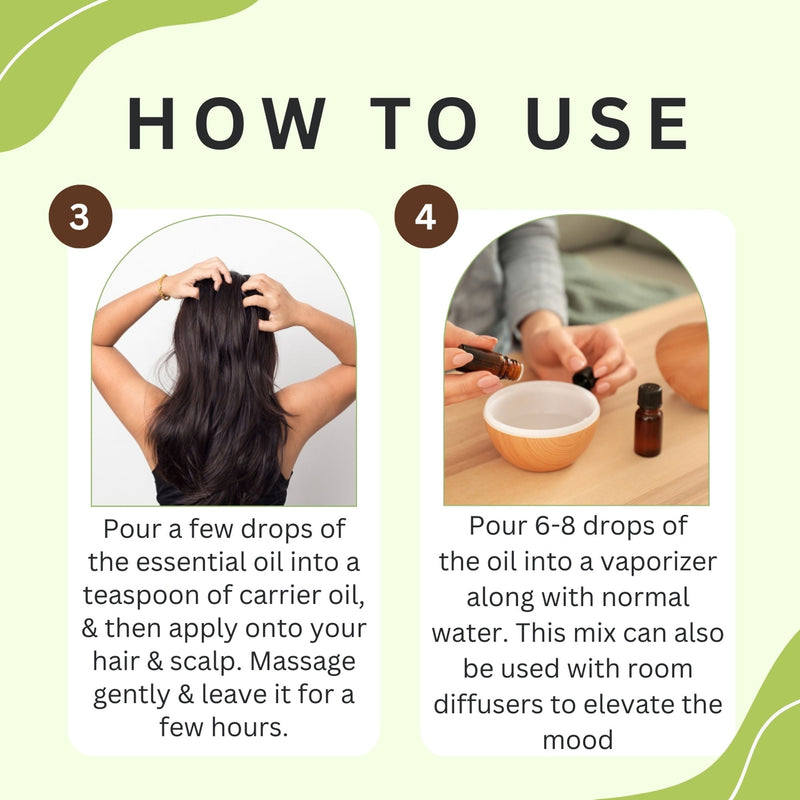 HOW TO USE

3

Pour a few drops of the essential oil into a teaspoon of carrier oil, & then apply onto your hair & scalp. Massage gently & leave it for a few hours.

4

Pour 6-8 drops of the oil into a vaporizer along with normal water. This mix can also be used with room diffusers to elevate the mood