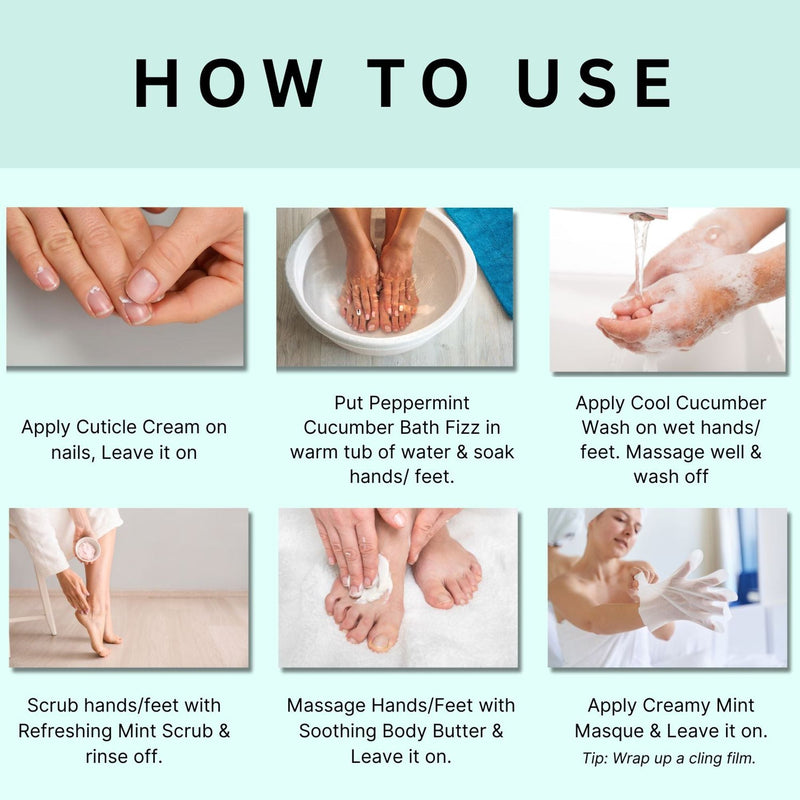 HOW TO USE

Apply Cuticle Cream on nails, Leave it on

Put Peppermint Cucumber Bath Fizz in warm tub of water & soak hands/ feet.

Apply Cool Cucumber Wash on wet hands/ feet. Massage well & wash off

Scrub hands/feet with Refreshing Mint Scrub & rinse off.

Massage Hands/Feet with Soothing Body Butter & Leave it on.

Apply Creamy Mint Masque & Leave it on.
Tip: Wrap up a cling film.