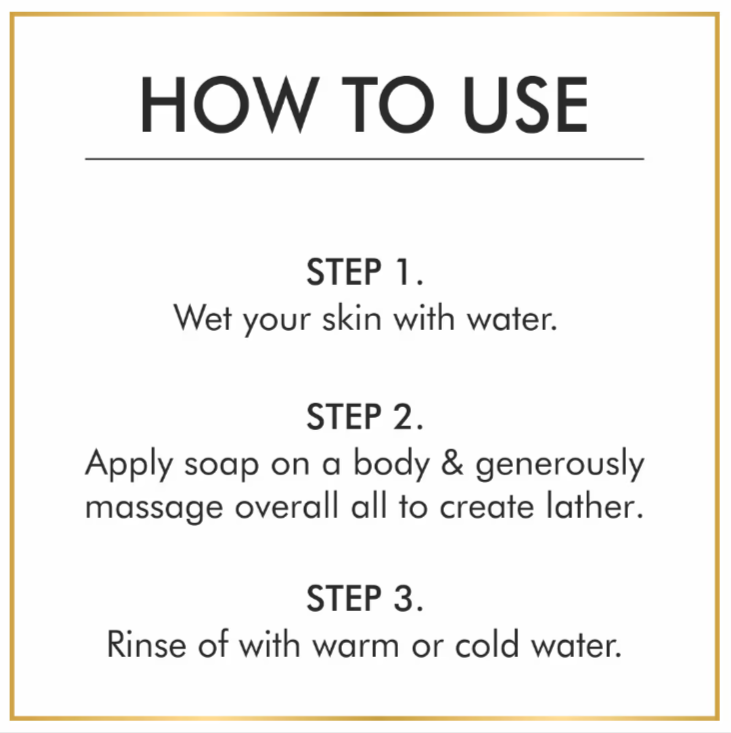 HOW TO USE

STEP 1.
Wet your skin with water.

STEP 2.
Apply soap on a body & generously massage overall all to create lather.

STEP 3.
Rinse of with warm or cold water.