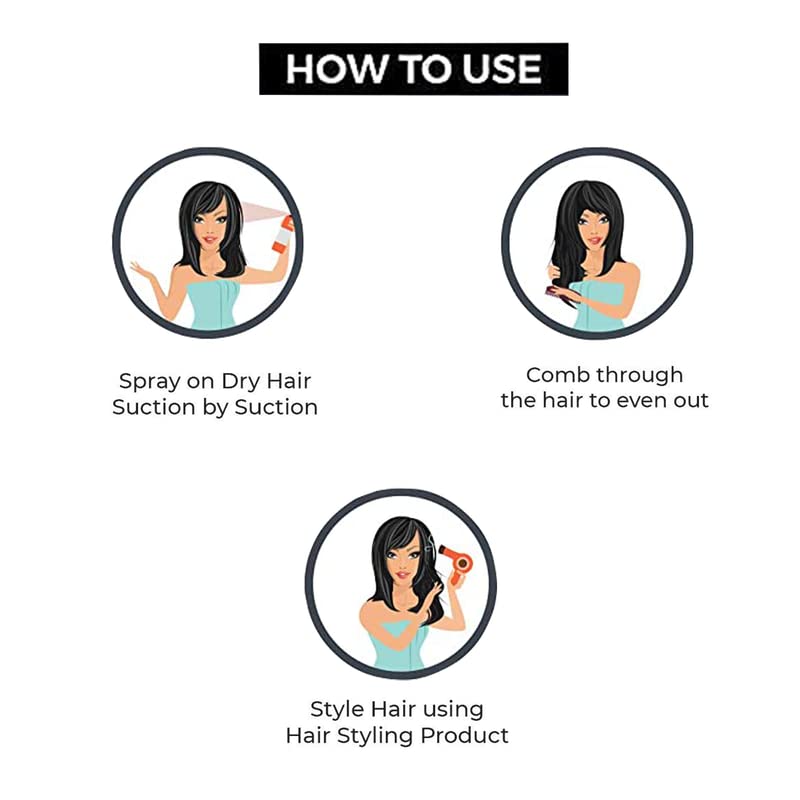 HOW TO USE

Spray on Dry Hair Suction by Suction

Comb through the hair to even out

Style Hair using Hair Styling Product