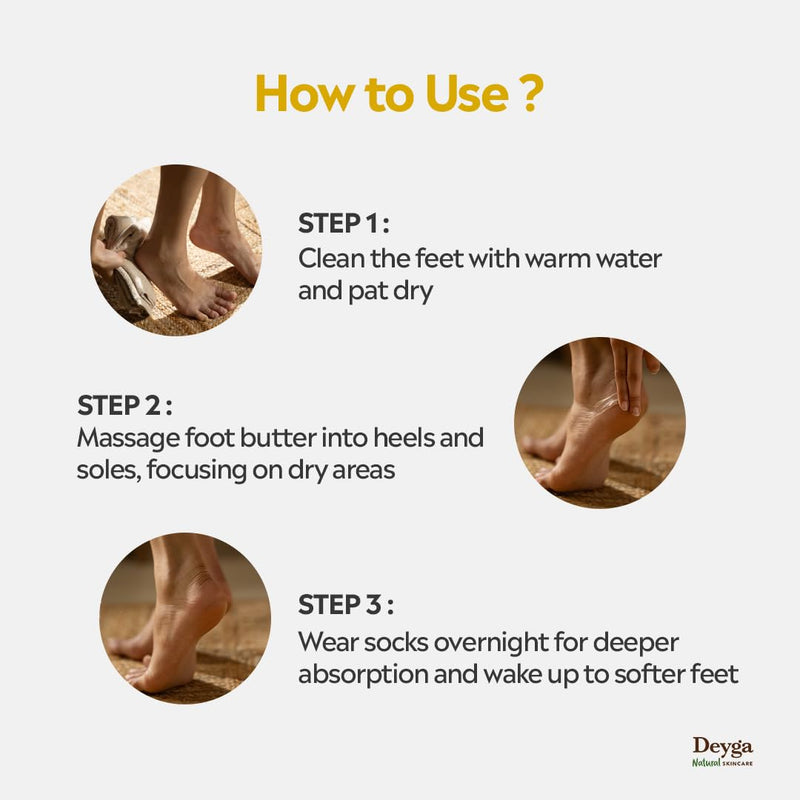 How to Use ?

STEP 1 :
Clean the feet with warm water and pat dry

STEP 2 :
Massage foot butter into heels and soles, focusing on dry areas

STEP 3 :
Wear socks overnight for deeper absorption and wake up to softer feet

Deyga
Natural SKINCARE