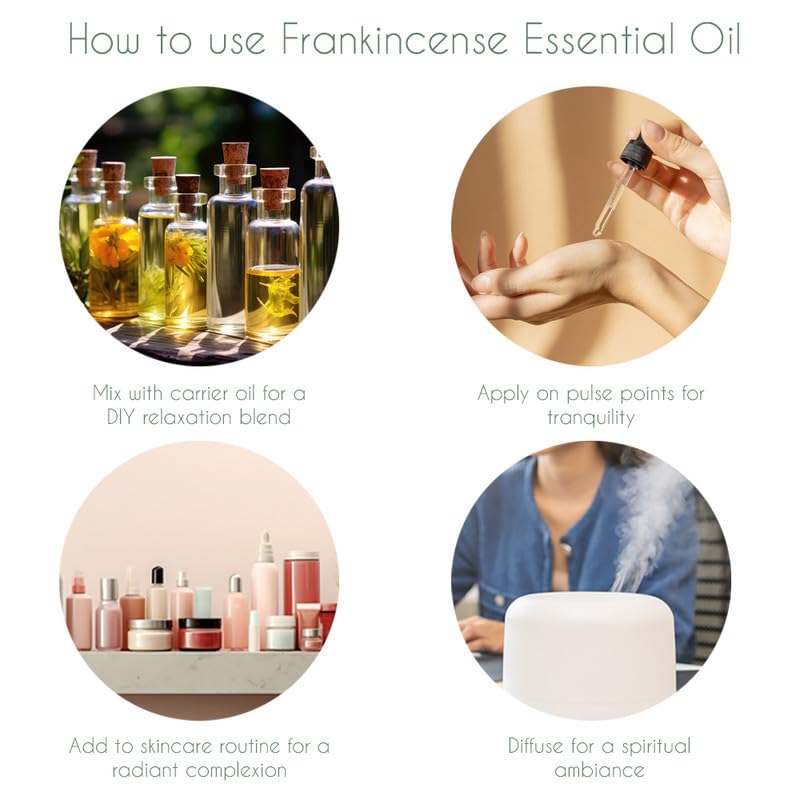 How to use Frankincense Essential Oil

Mix with carrier oil for a DIY relaxation blend

Apply on pulse points for tranquility

Add to skincare routine for a radiant complexion

Diffuse for a spiritual ambiance