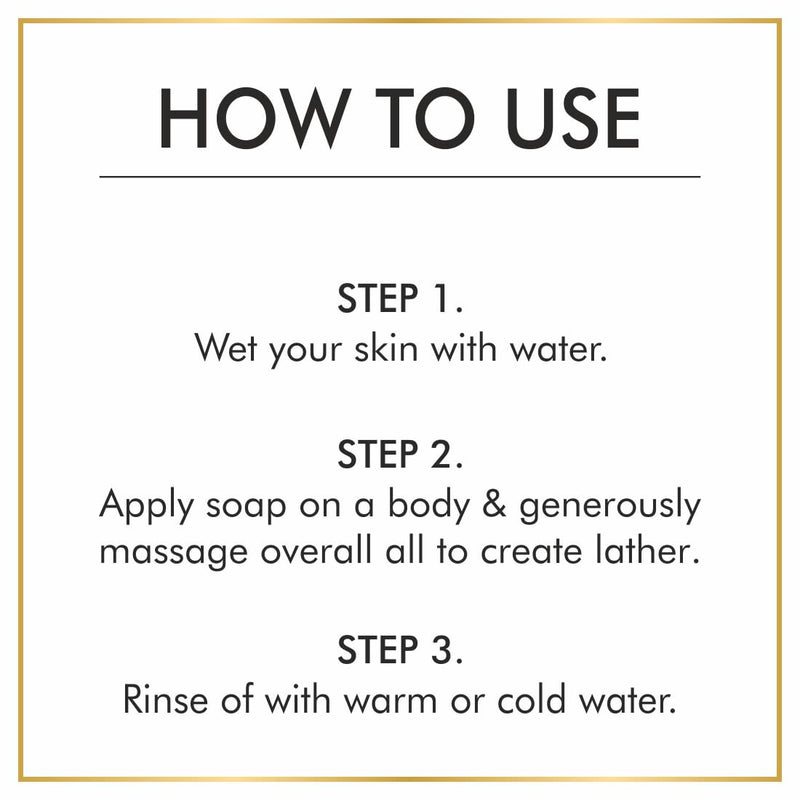 HOW TO USE

STEP 1.
Wet your skin with water.

STEP 2.
Apply soap on a body & generously massage overall all to create lather.

STEP 3.
Rinse of with warm or cold water.