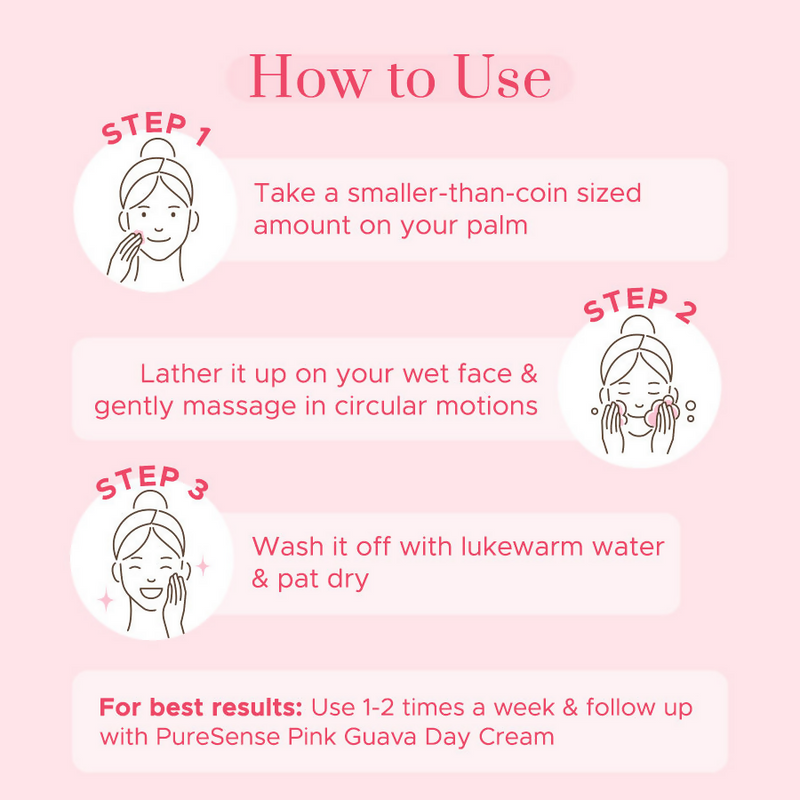 How to Use

STEP 1

Take a smaller-than-coin sized amount on your palm

STEP 2

Lather it up on your wet face & gently massage in circular motions

STEP 3

Wash it off with lukewarm water & pat dry

For best results: Use 1-2 times a week & follow up with PureSense Pink Guava Day Cream